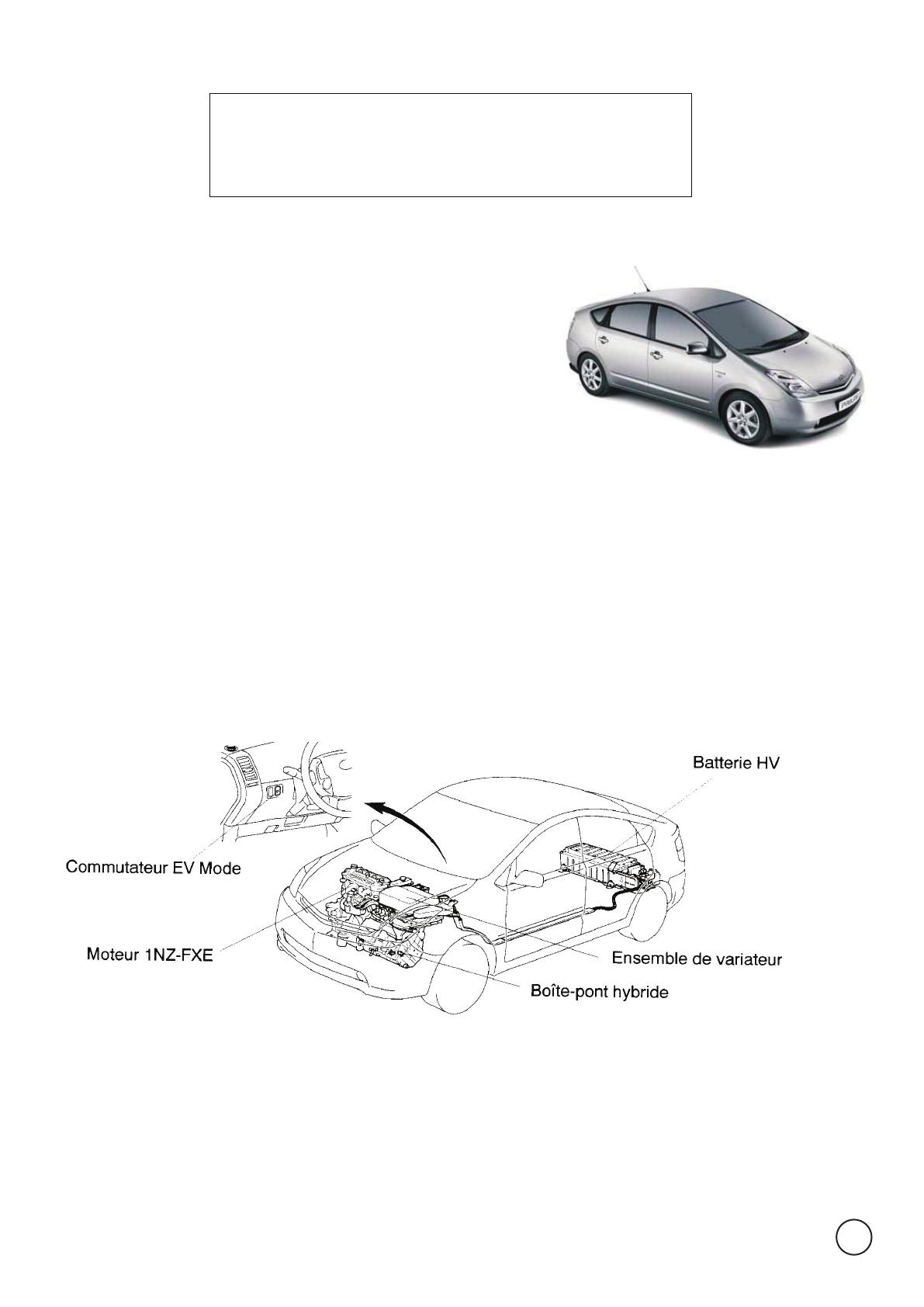 Batterie HV

Commutateur EV Mode

Moteur 1NZ-FXE

Ensemble de variateur

Boîte-pont hybride