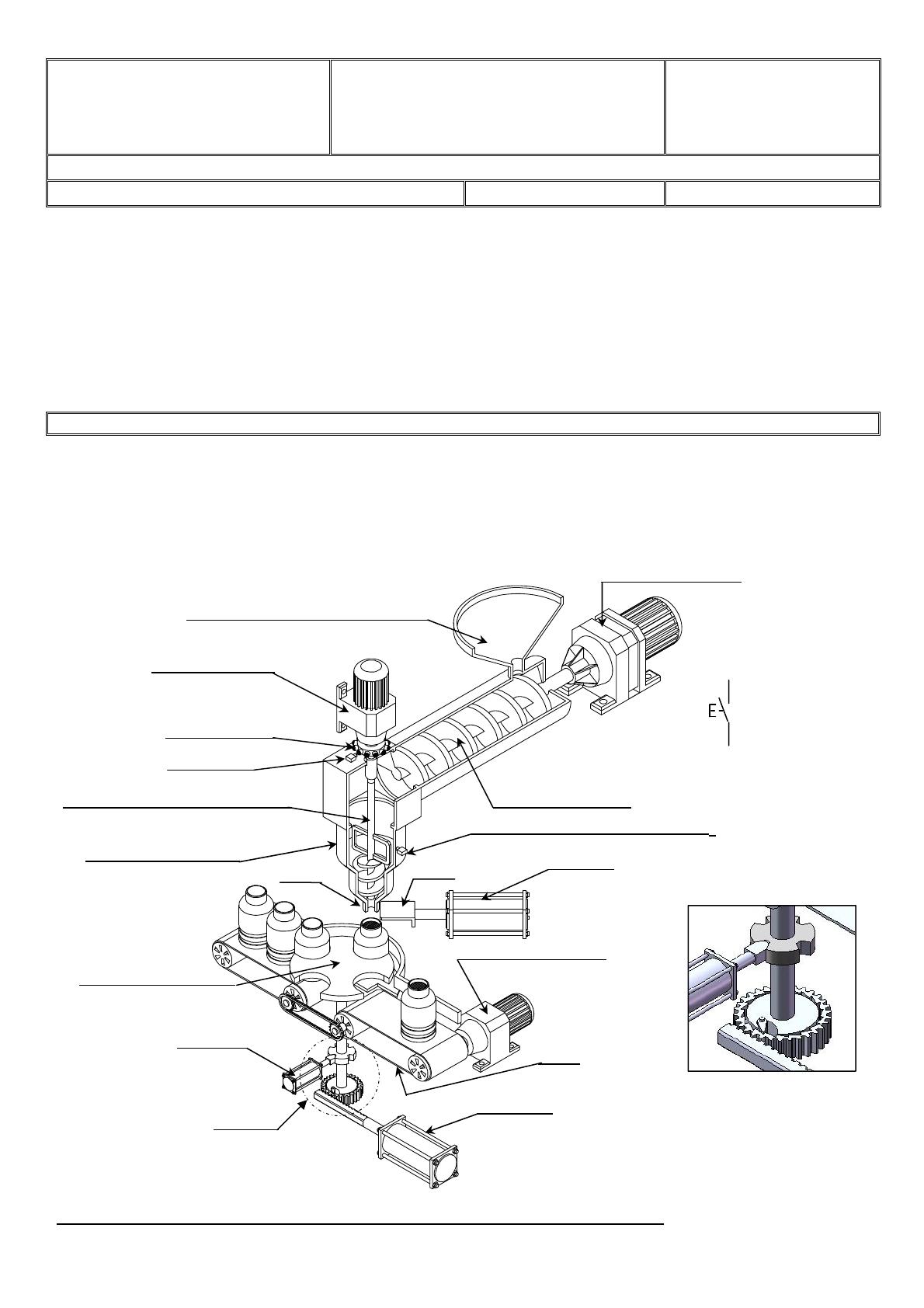 E