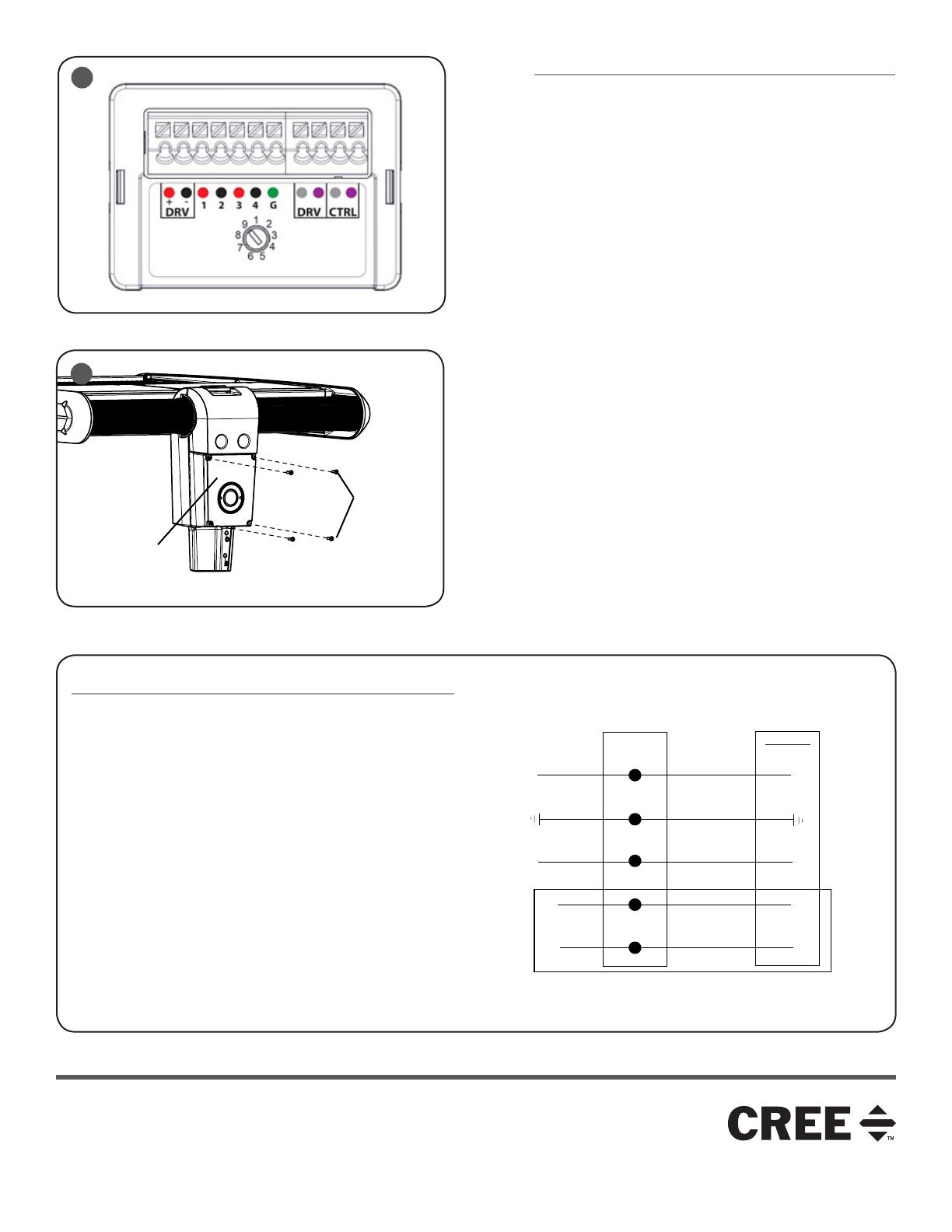 + -
DRV
1 2 3 4 G
DRV CTRL
1 2 3 4 5 6 7 8 9

CREE ™