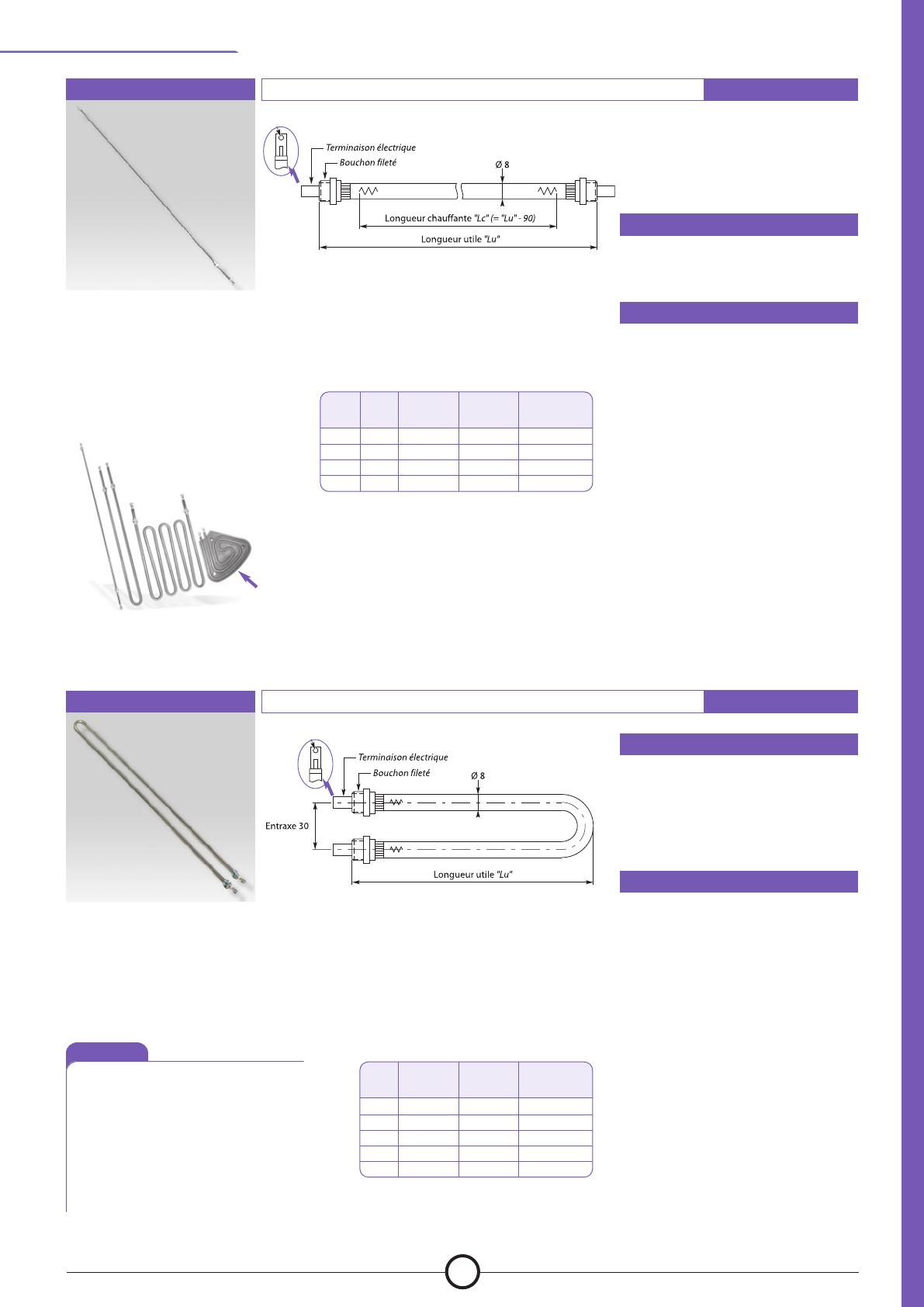 Terminaison électrique
Bouchon fileté
Ø 8
Longueur chauffante "Lc" (= "Lu" - 90)
Longueur utile "Lu"

Terminaison électrique
Bouchon fileté
Ø 8
Entraxe 30
Longueur utile "Lu"