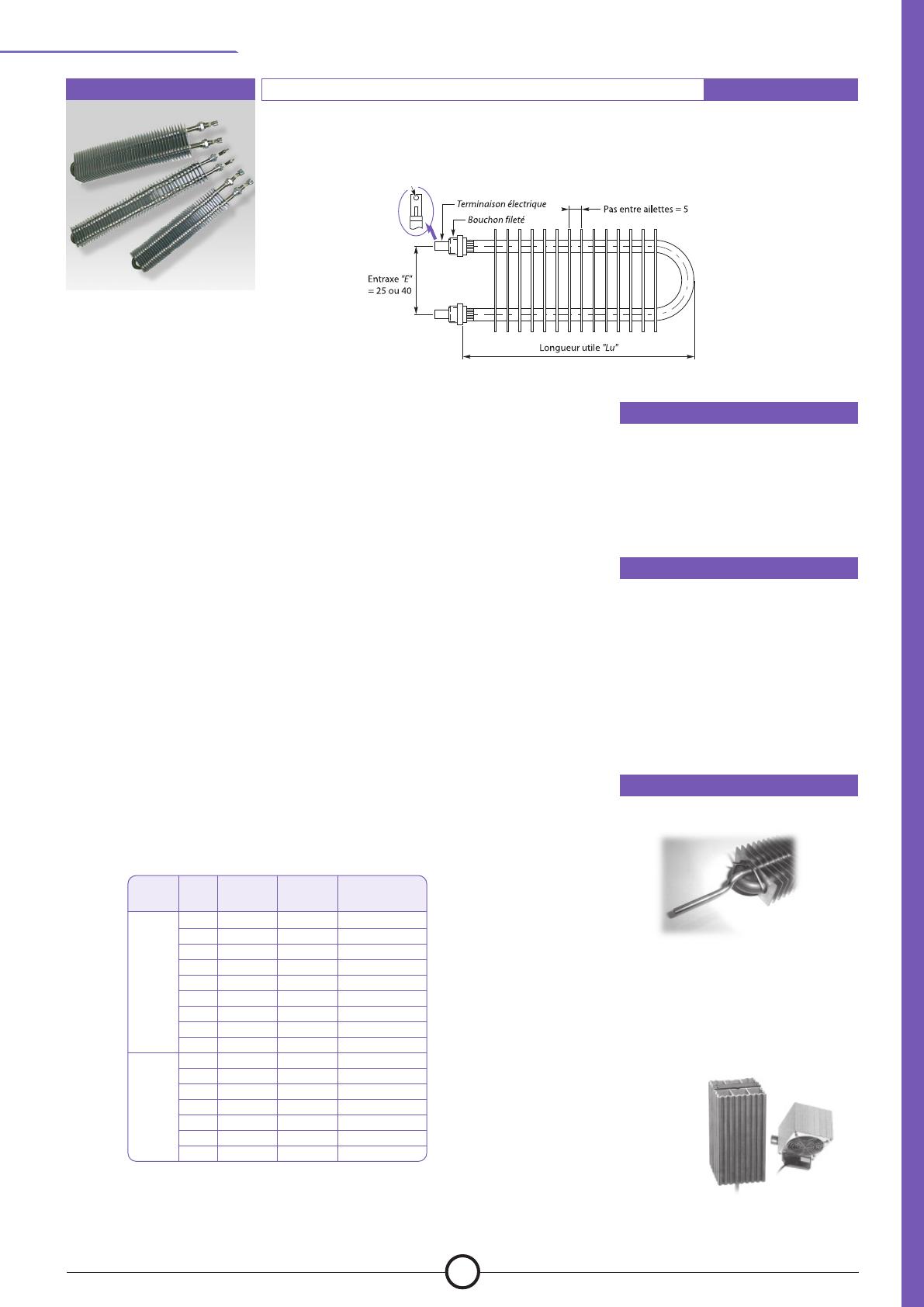 Terminaison électrique

Bouchon fileté

Pas entre ailettes = 5

Entraxe "E" = 25 ou 40

Longueur utile "Lu"