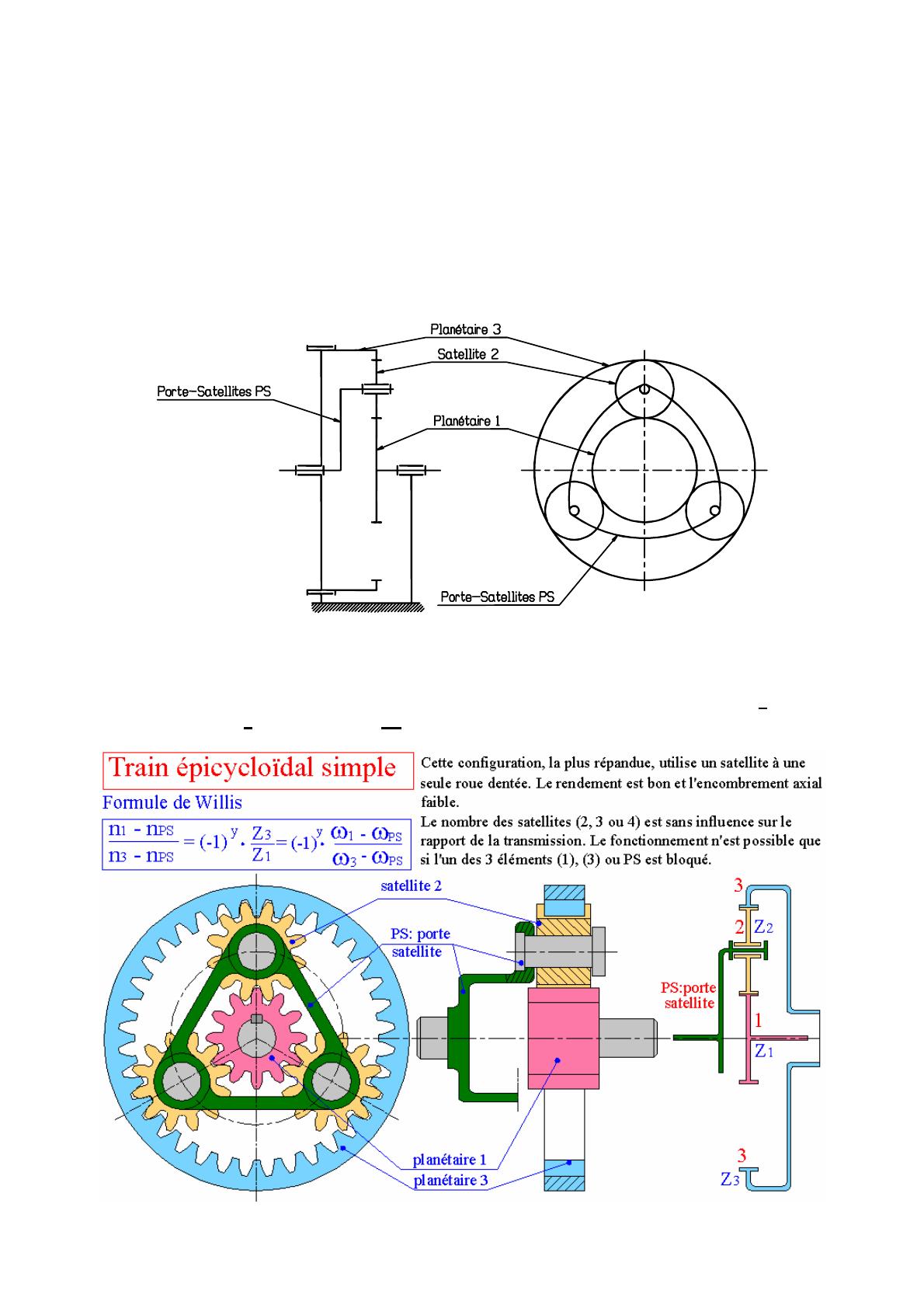 Planétaire 3

Satellite 2

Porte-Satellites PS

Planétaire 1

Porte-Satellites PS

Train épicycloïdal simple

Formule de Willis

$\frac{n_1 - n_{PS}}{n_3 - n_{PS}} = (-1)^y \cdot \frac{Z_3}{Z_1} = (-1)^y \cdot \frac{\omega_1 - \omega_{PS}}{\omega_3 - \omega_{PS}}$

Cette configuration, la plus répandue, utilise un satellite à une seule roue dentée. Le rendement est bon et l'encombrement axial faible.
Le nombre des satellites (2, 3 ou 4) est sans influence sur le rapport de la transmission. Le fonctionnement n'est possible que si l'un des 3 éléments (1), (3) ou PS est bloqué.

satellite 2

PS: porte satellite

planétaire 1

planétaire 3

3

2 $Z_2$

PS:porte satellite

1

$Z_1$

3

$Z_3$