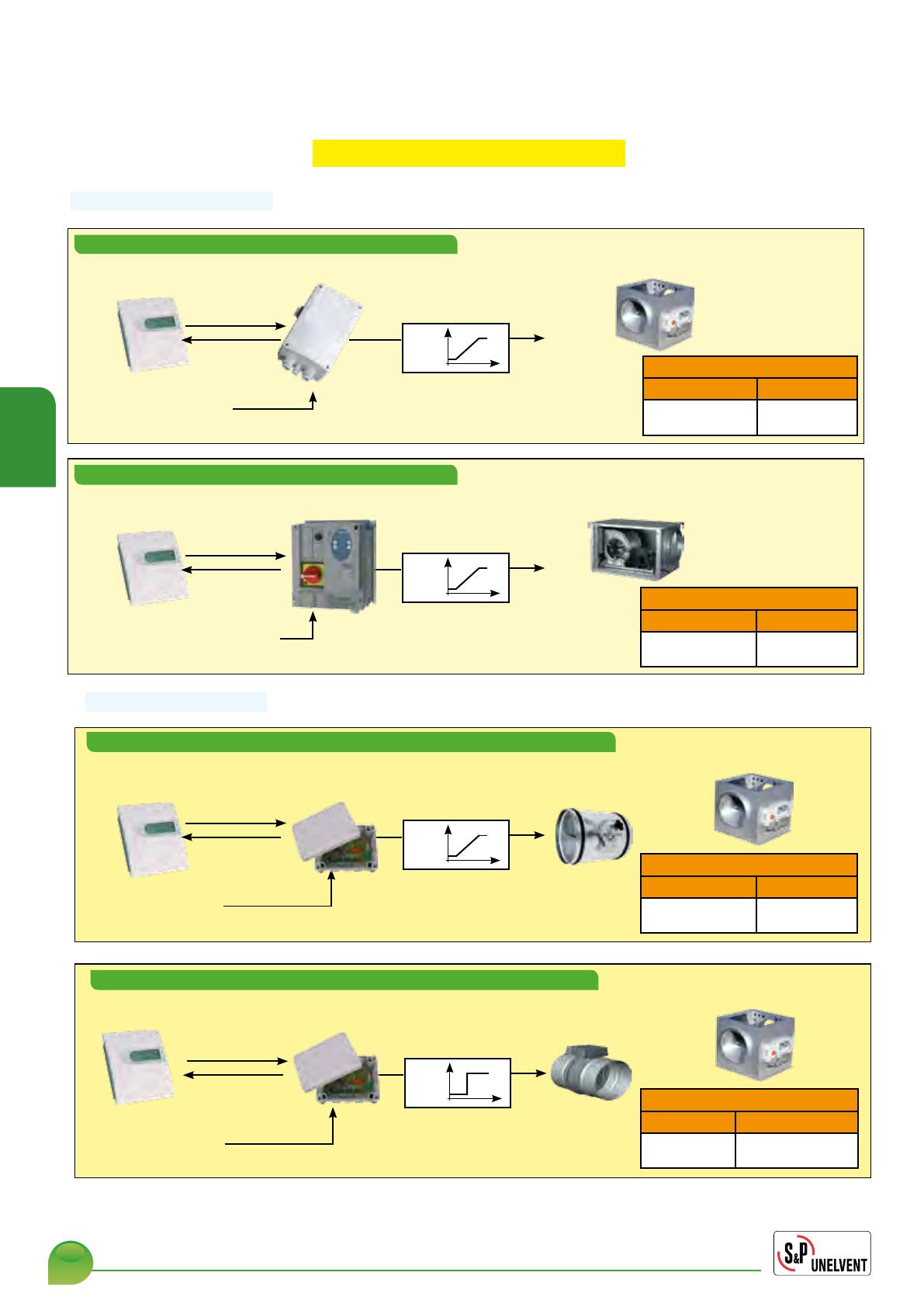 S&P UNELVENT