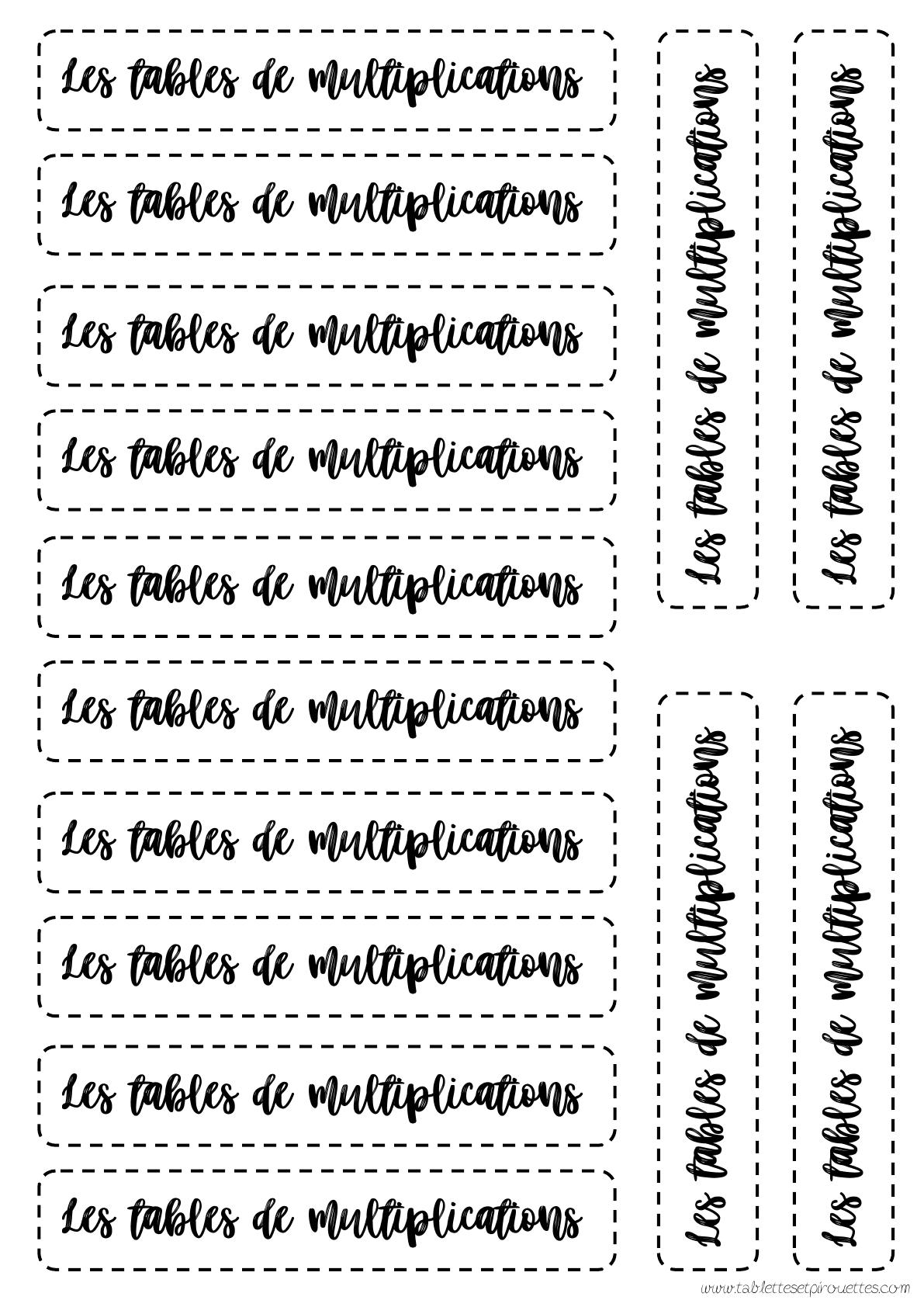 Les tables de multiplications

Les tables de multiplications

Les tables de multiplications

Les tables de multiplications

Les tables de multiplications

Les tables de multiplications

Les tables de multiplications

Les tables de multiplications

Les tables de multiplications

Les tables de multiplications

Les tables de multiplications

Les tables de multiplications

Les tables de multiplications

Les tables de multiplications

www.tablettesetpirouettes.com