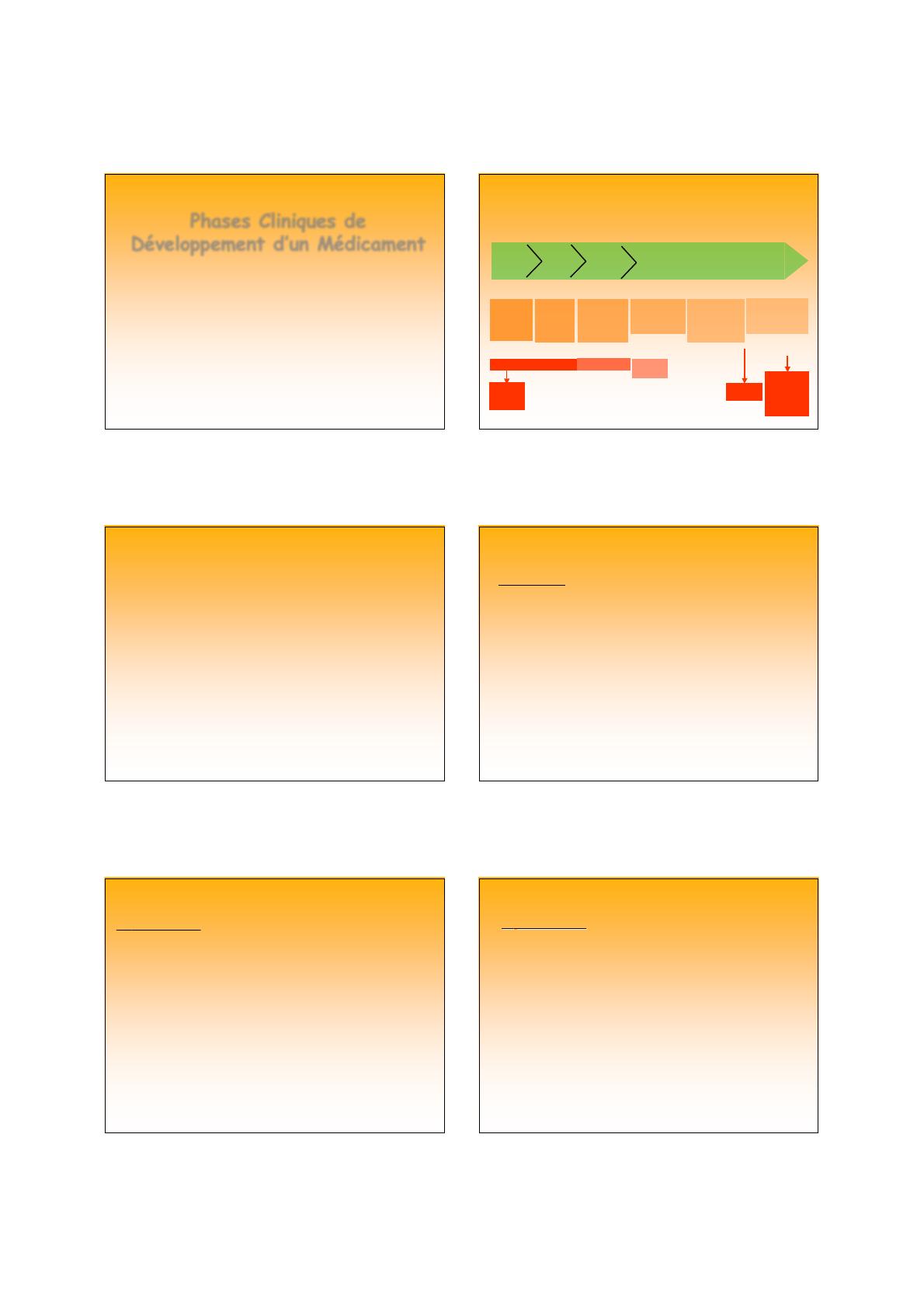 Phases Cliniques de Développement d'un Médicament