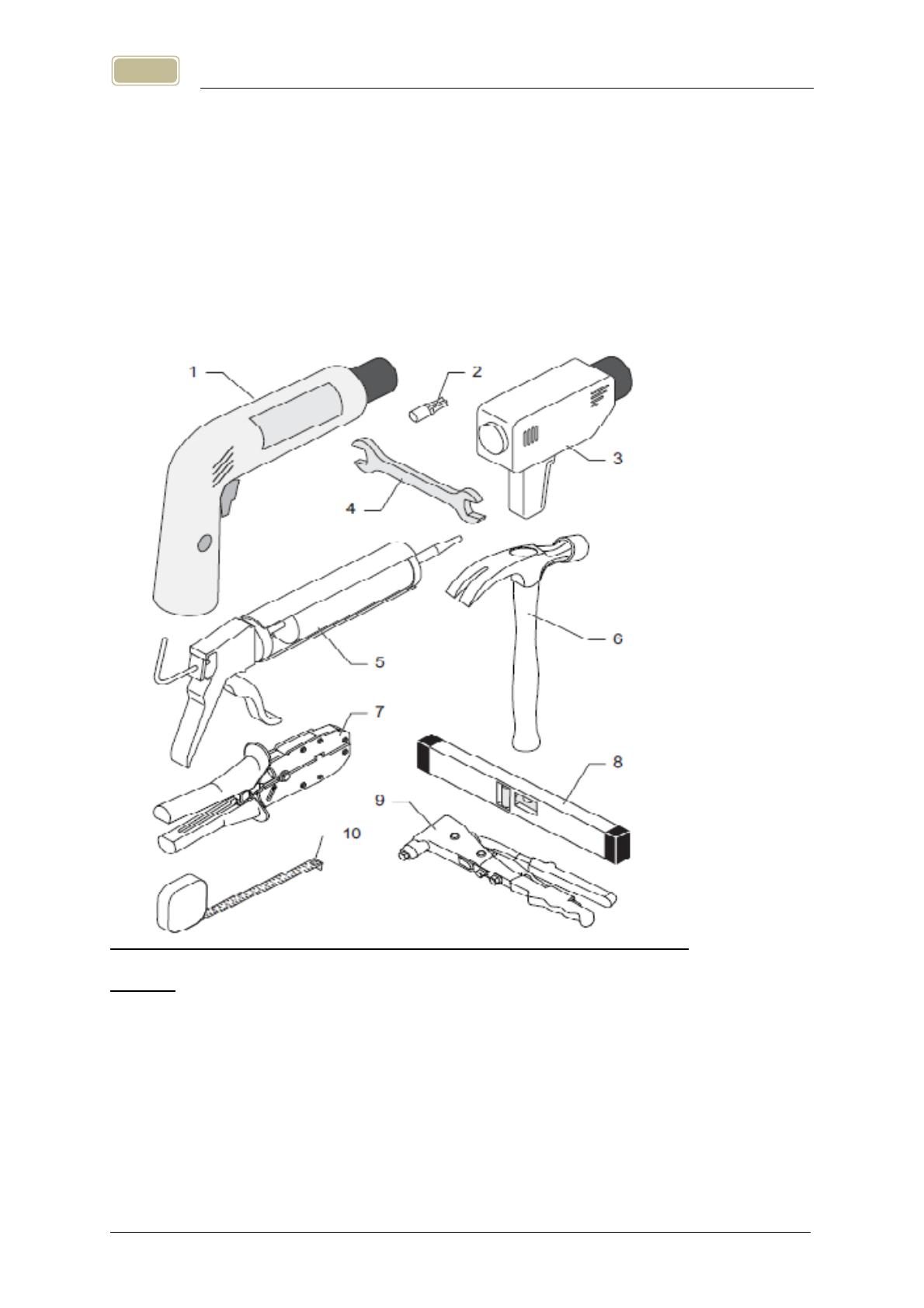 1
2
3
4
5
6
7
8
9
10