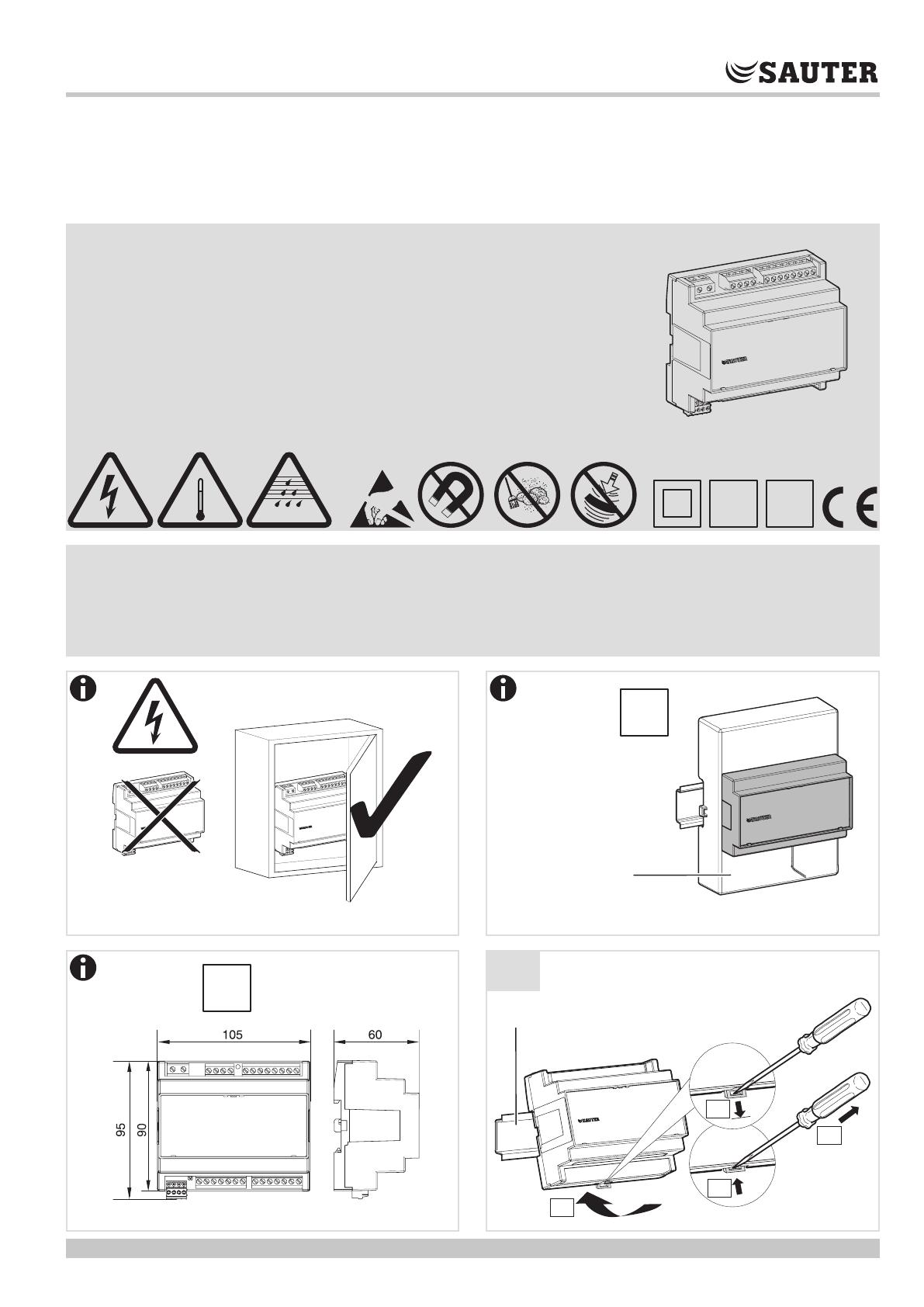 SAUTER

SAUTER

SAUTER

105

60

95

90

SAUTER