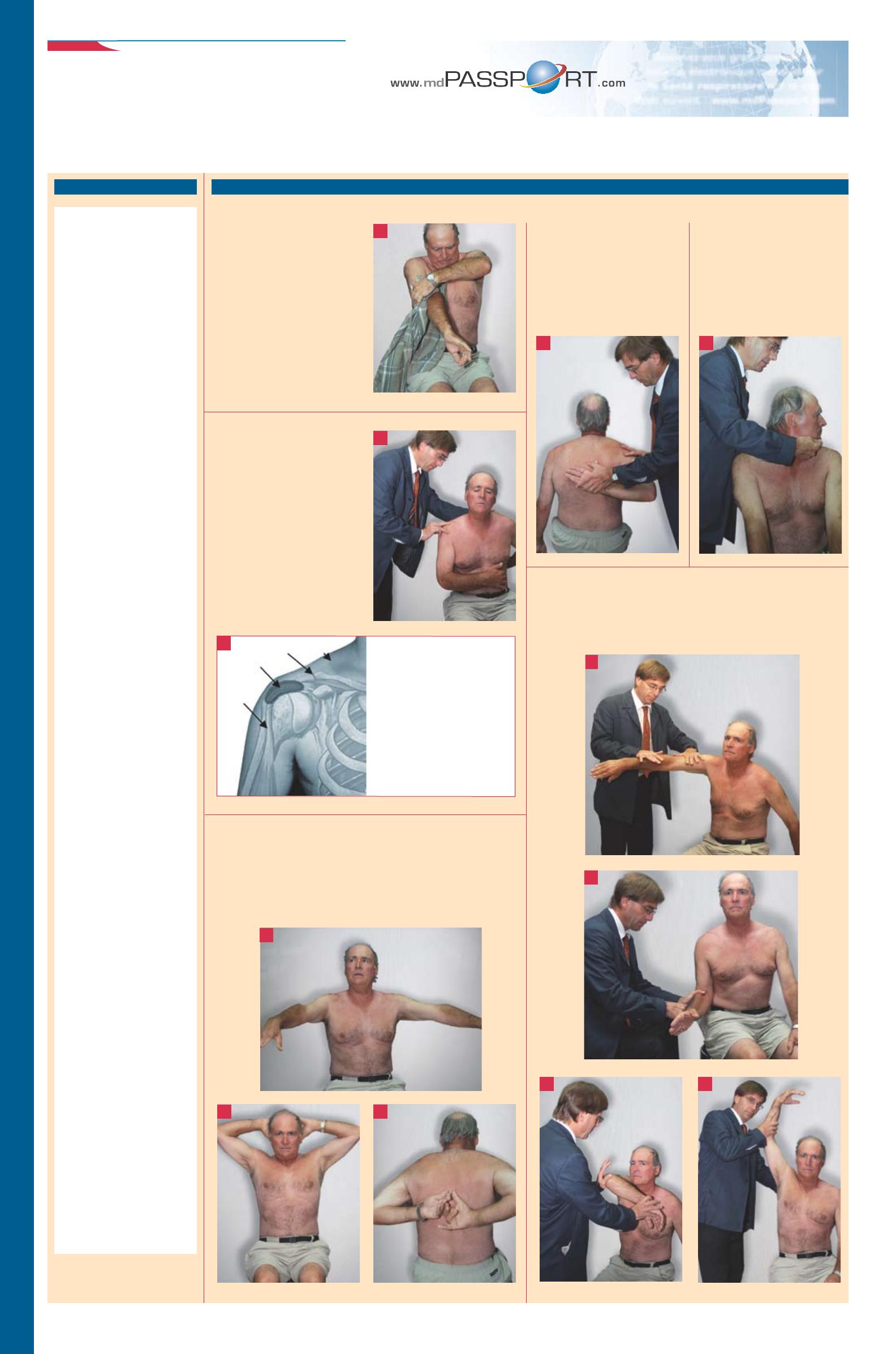 www.mdPASSPORT.com