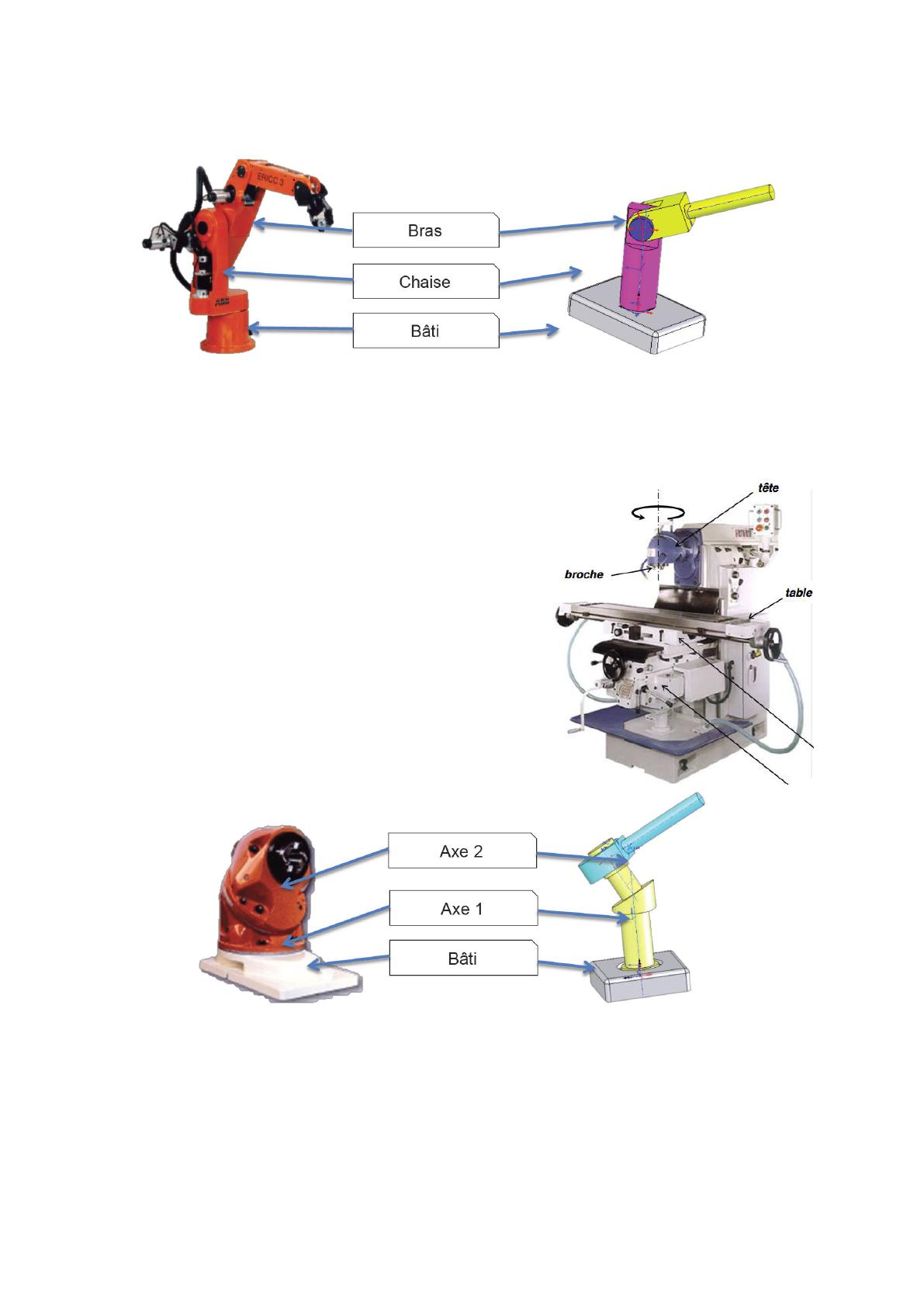 ERICC 3

ABB

Bras

Chaise

Bâti

tête

broche

table

Axe 2

Axe 1

Bâti