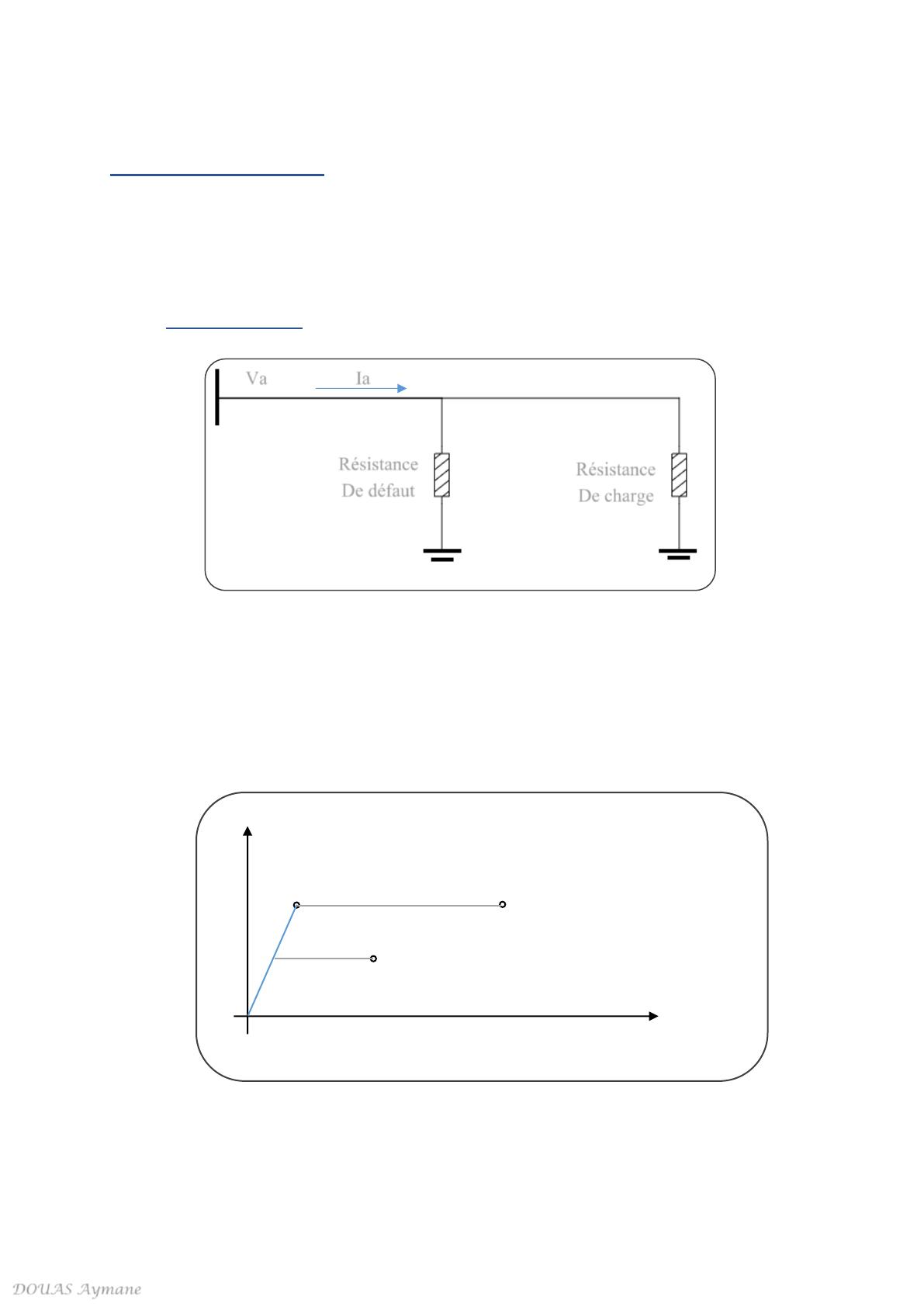 Va

Ia

Résistance
De défaut

Résistance
De charge

DOUAS Aymane