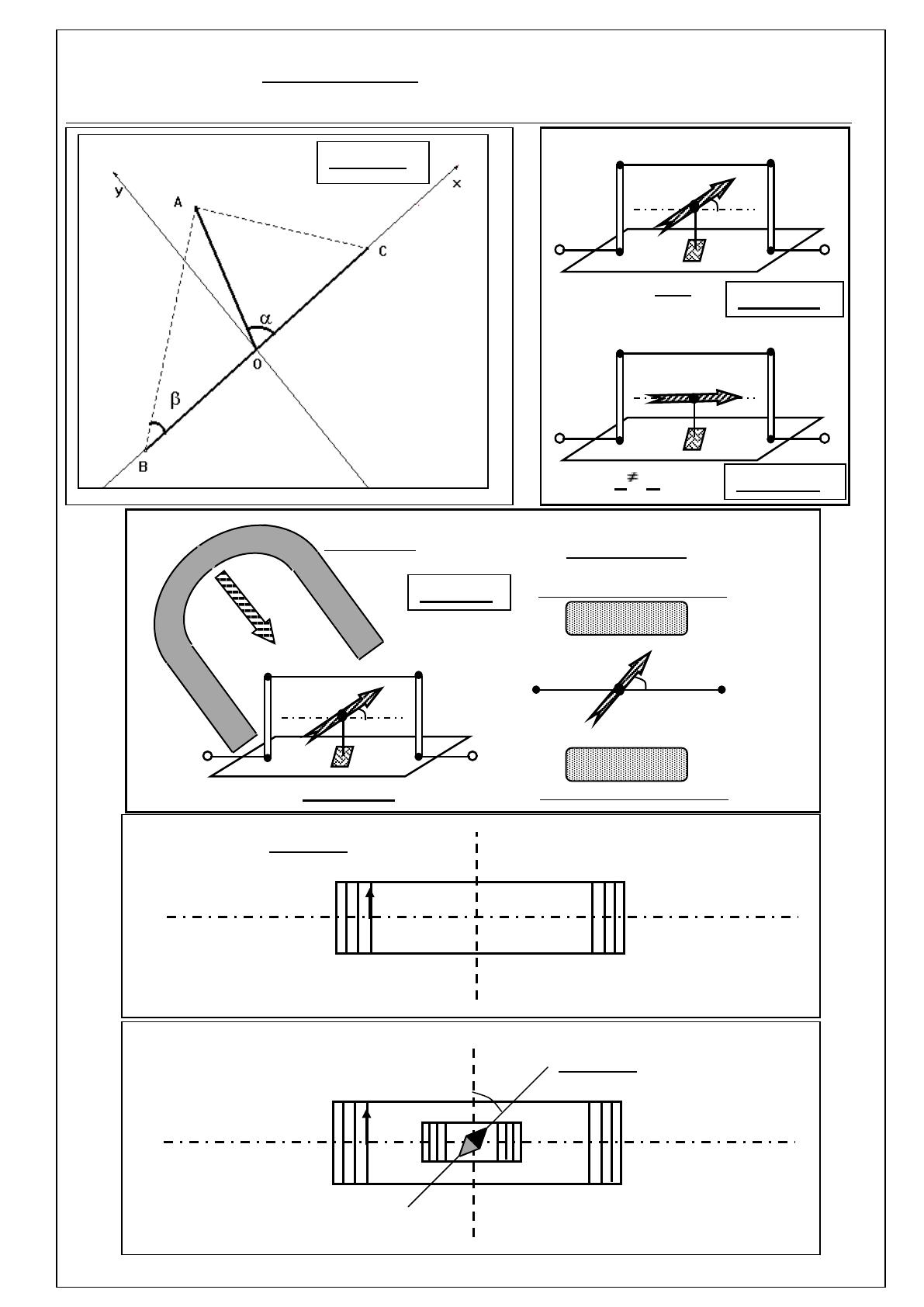 y
x
A
C
$\alpha$
O
$\beta$
B
$\neq$