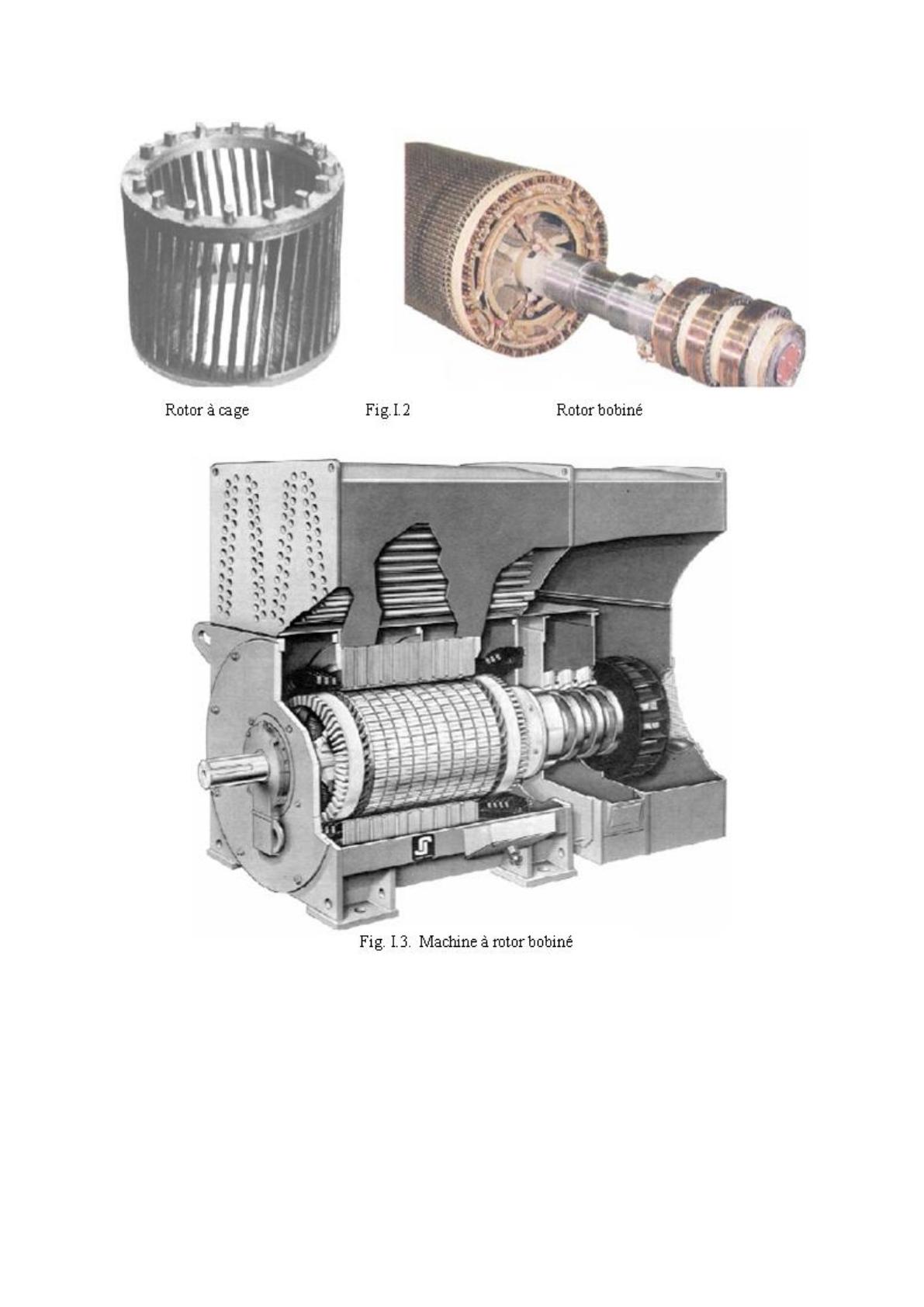 Rotor à cage Fig.I.2 Rotor bobiné

Fig. I.3. Machine à rotor bobiné