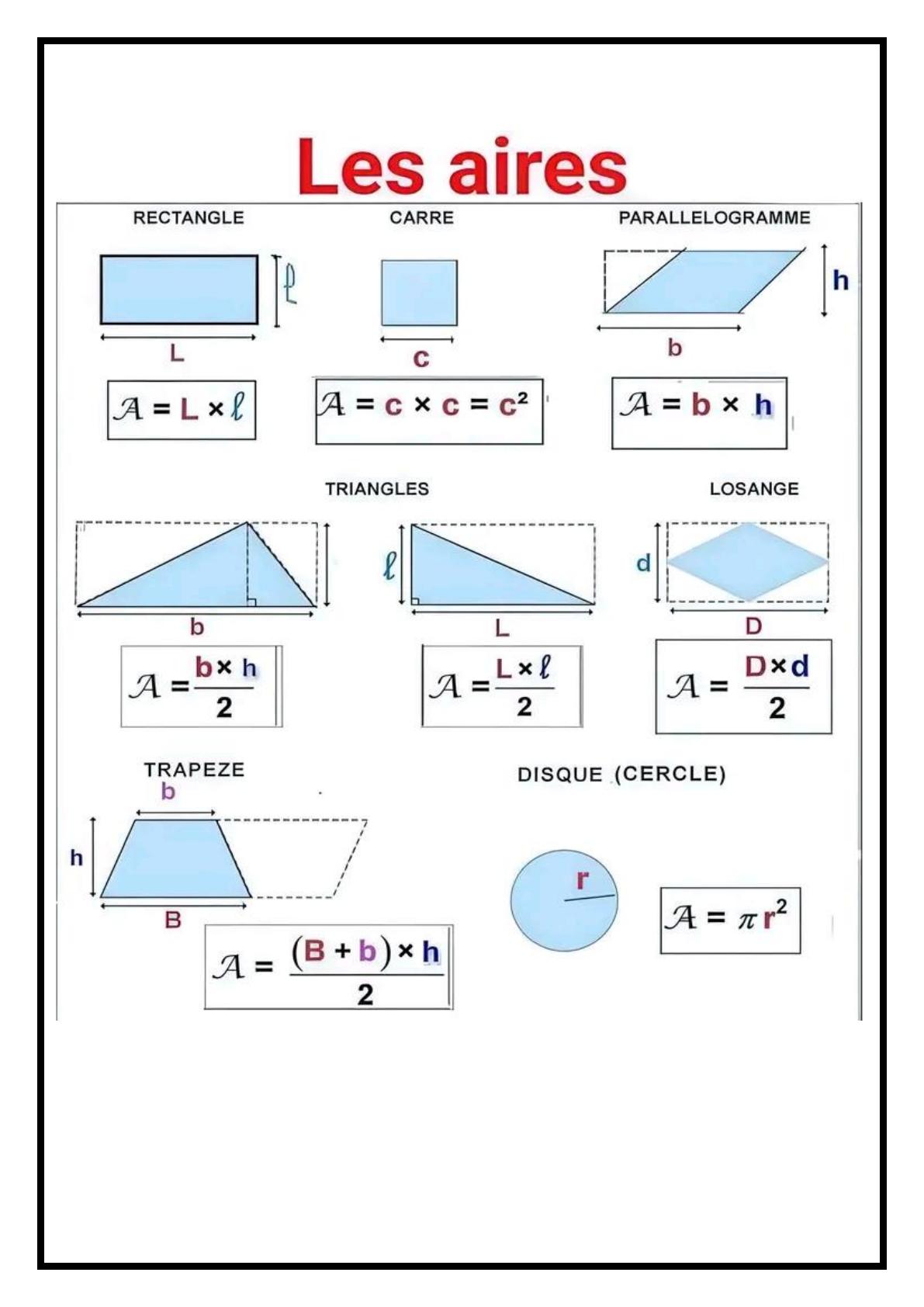 Les aires

RECTANGLE

$\ell$

L

$\mathcal{A} = L \times \ell$

CARRE

c

$\mathcal{A} = c \times c = c^2$

PARALLELOGRAMME

h

b

$\mathcal{A} = b \times h$

TRIANGLES

b

$\mathcal{A} = \frac{b \times h}{2}$

$\ell$

L

$\mathcal{A} = \frac{L \times \ell}{2}$

LOSANGE

d

D

$\mathcal{A} = \frac{D \times d}{2}$

TRAPEZE

b

h

B

$\mathcal{A} = \frac{(B + b) \times h}{2}$

DISQUE (CERCLE)

r

$\mathcal{A} = \pi r^2$