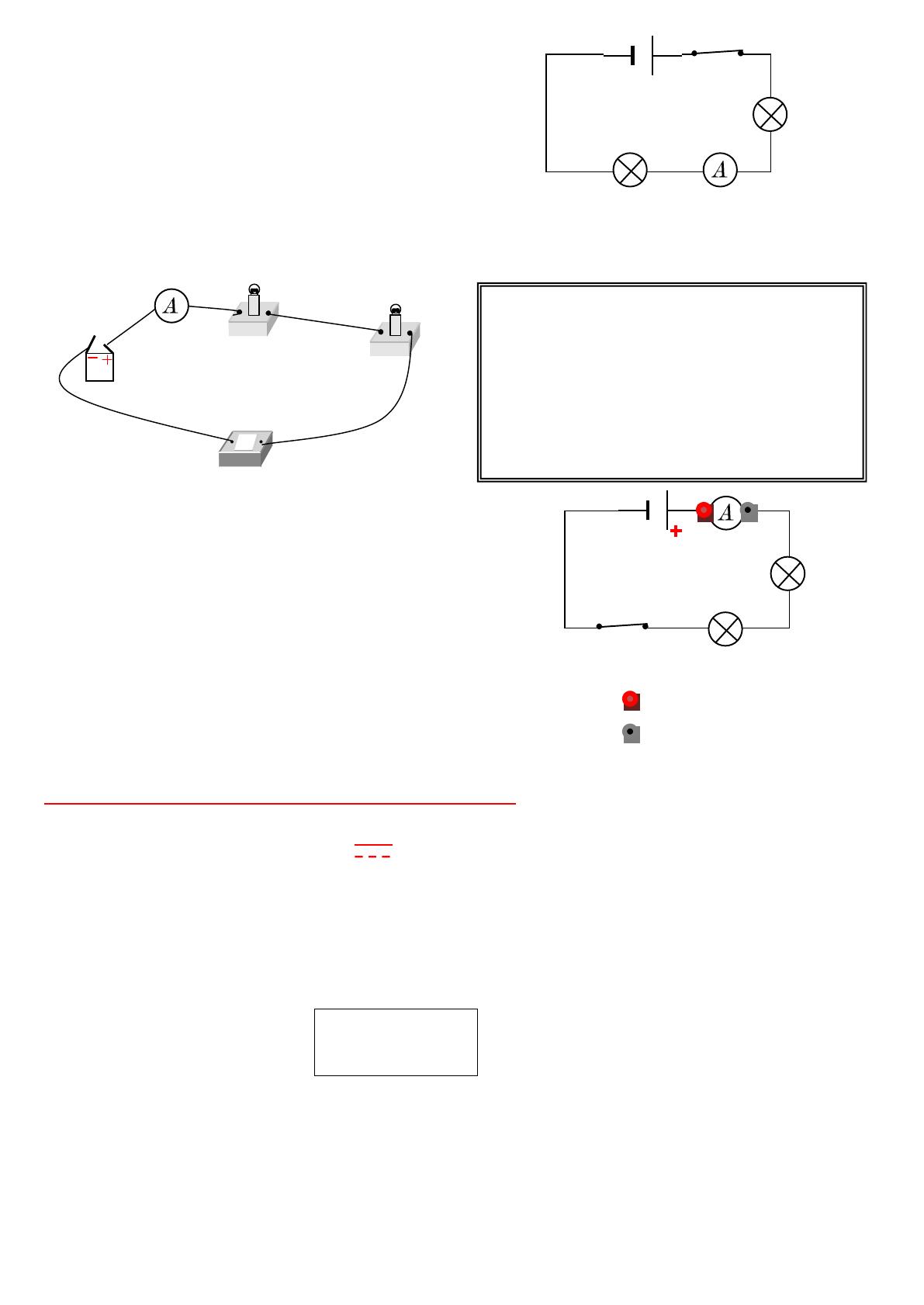 $A$

$A$

− +

$A$

+