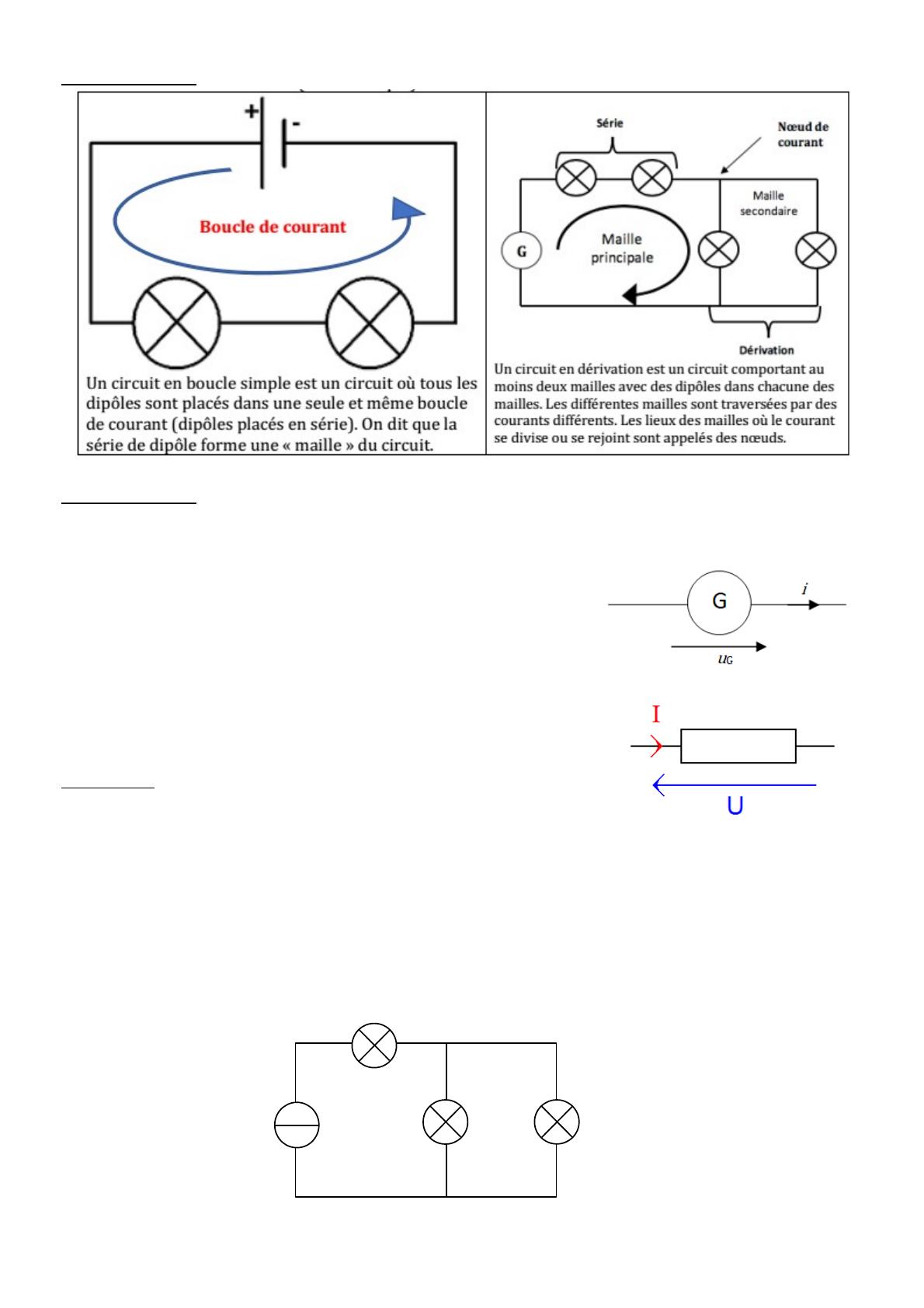 + -

Boucle de courant

Un circuit en boucle simple est un circuit où tous les dipôles sont placés dans une seule et même boucle de courant (dipôles placés en série). On dit que la série de dipôle forme une « maille » du circuit.

Série

Nœud de courant

Maille secondaire

G

Maille principale

Dérivation

Un circuit en dérivation est un circuit comportant au moins deux mailles avec des dipôles dans chacune des mailles. Les différentes mailles sont traversées par des courants différents. Les lieux des mailles où le courant se divise ou se rejoint sont appelés des nœuds.

G

$i$

$u_G$

I

U