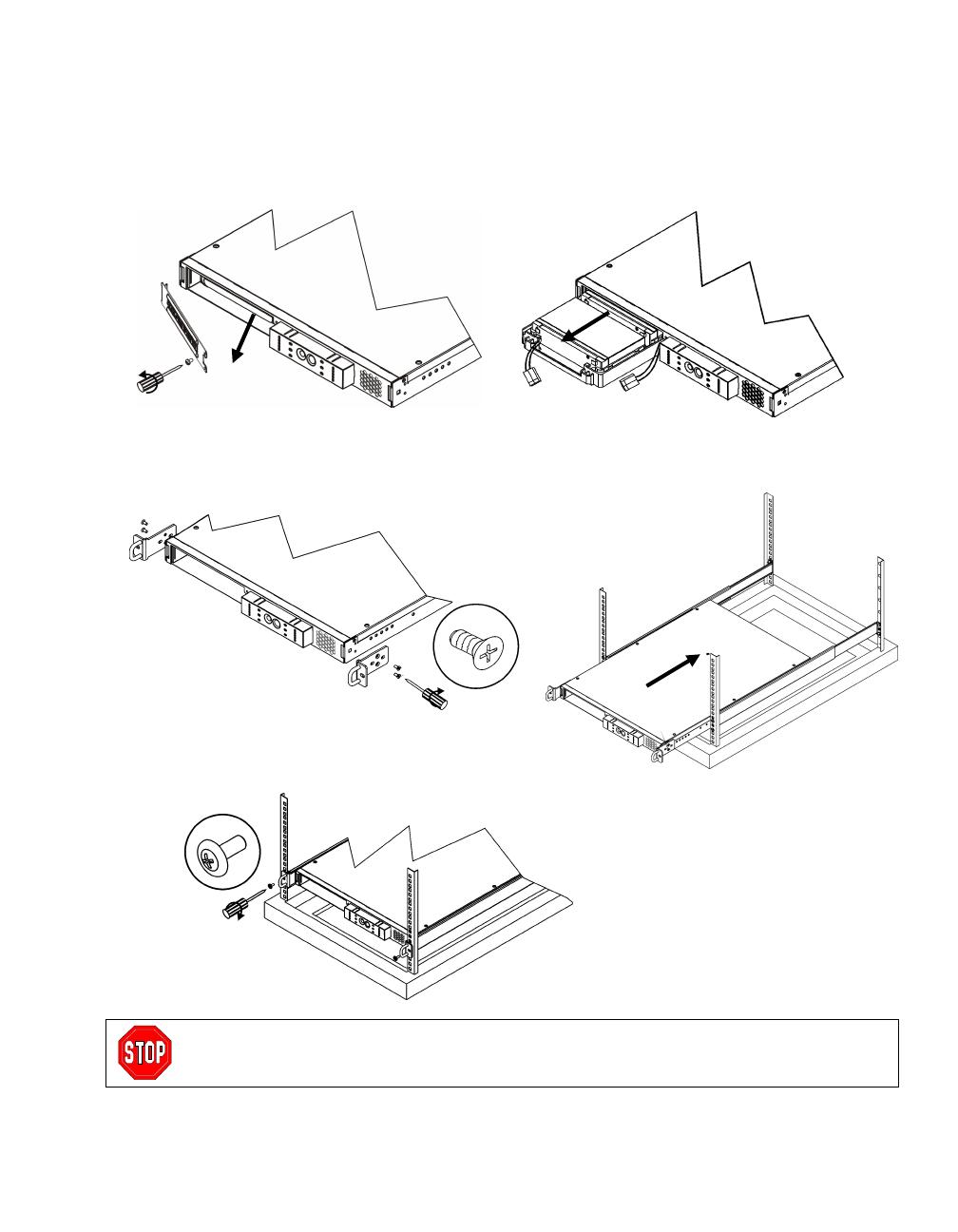 STOP