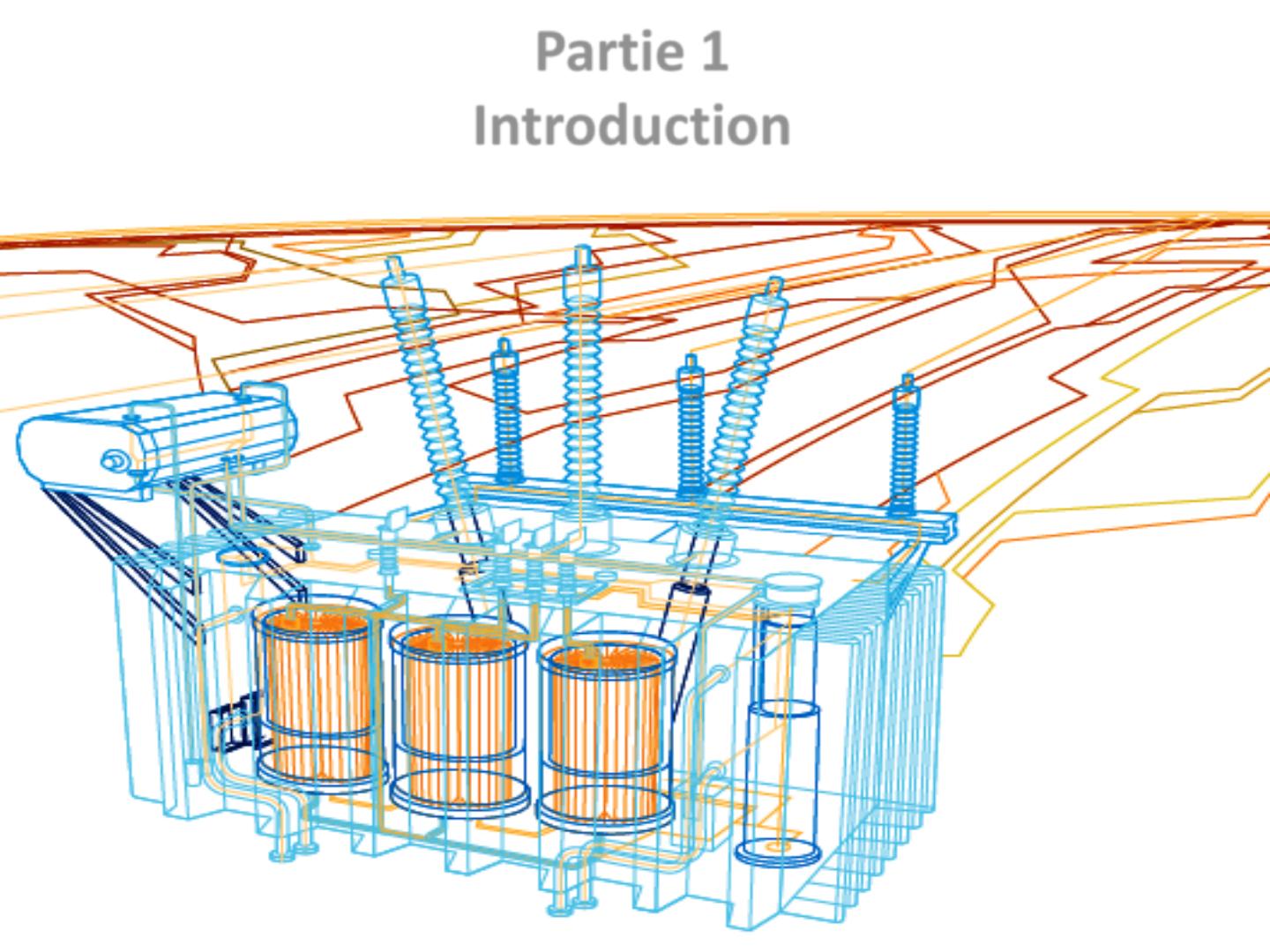 Partie 1
Introduction