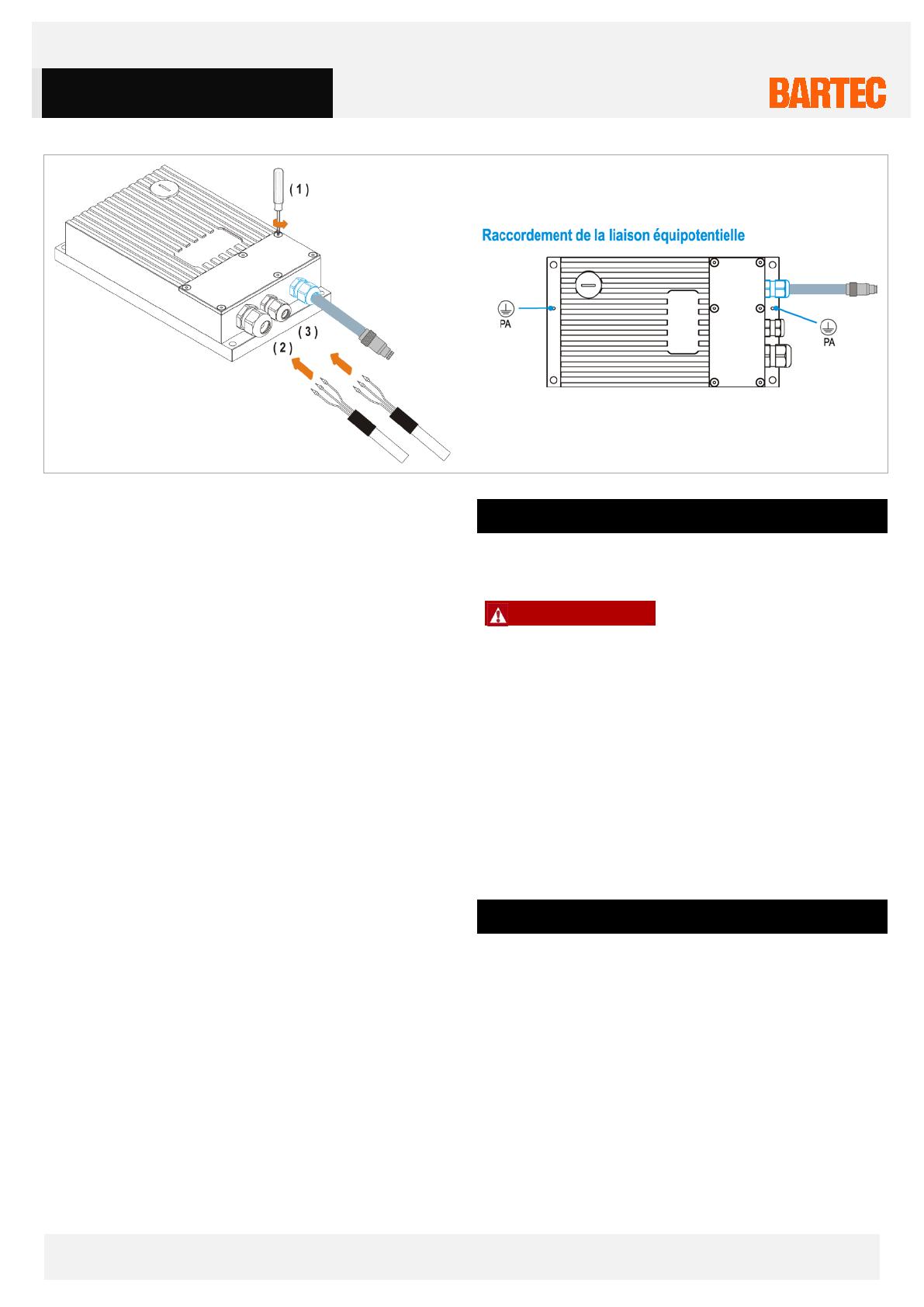 BARTEC

( 1 )

( 3 )

( 2 )

Raccordement de la liaison équipotentielle

PA

PA