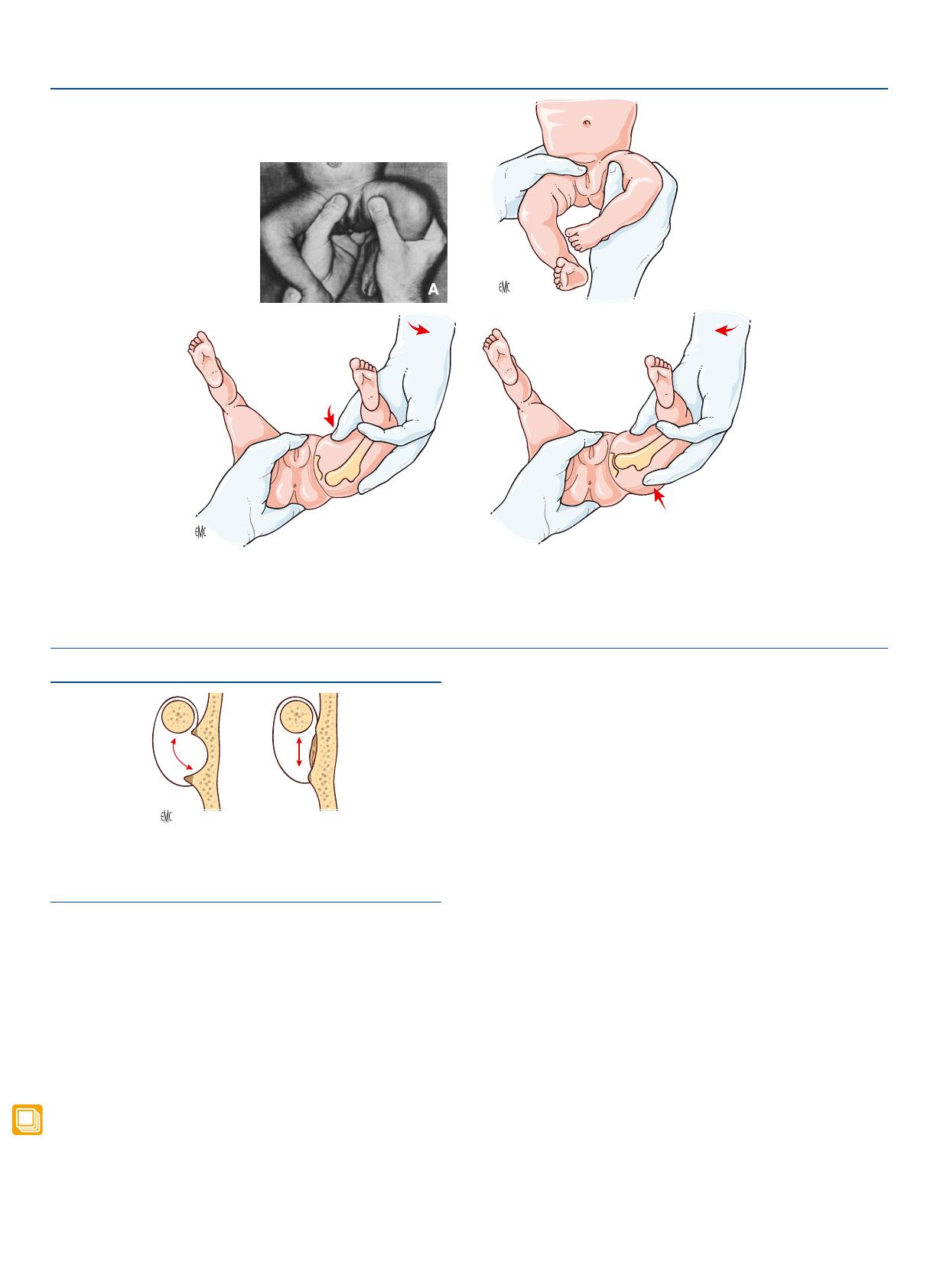 A

EMC

EMC

EMC