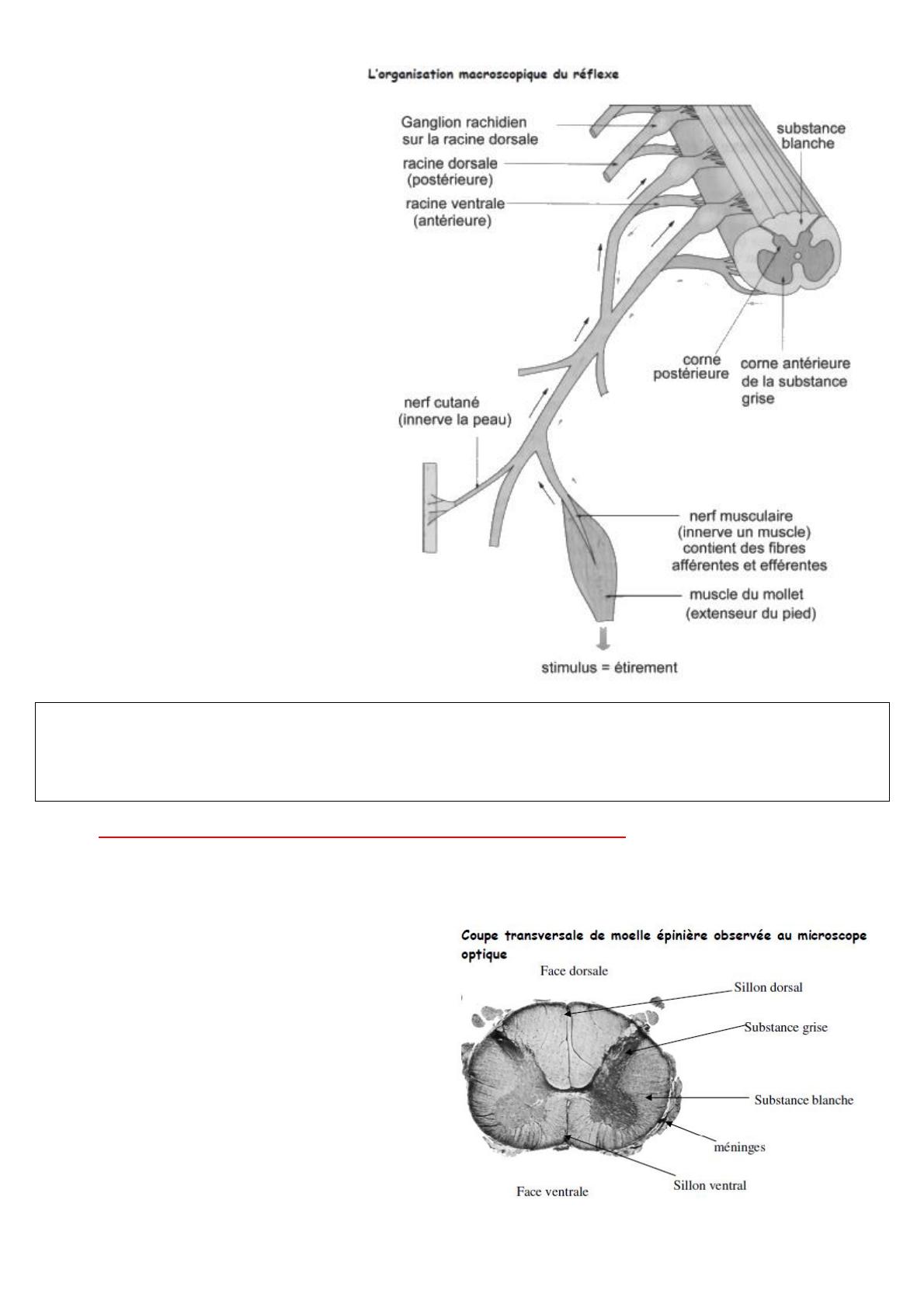 L'organisation macroscopique du réflexe

Ganglion rachidien sur la racine dorsale

racine dorsale (postérieure)

racine ventrale (antérieure)

substance blanche

corne postérieure

corne antérieure de la substance grise

nerf cutané (innerve la peau)

nerf musculaire (innerve un muscle) contient des fibres afférentes et efférentes

muscle du mollet (extenseur du pied)

stimulus = étirement

Coupe transversale de moelle épinière observée au microscope optique

Face dorsale

Sillon dorsal

Substance grise

Substance blanche

méninges

Sillon ventral

Face ventrale