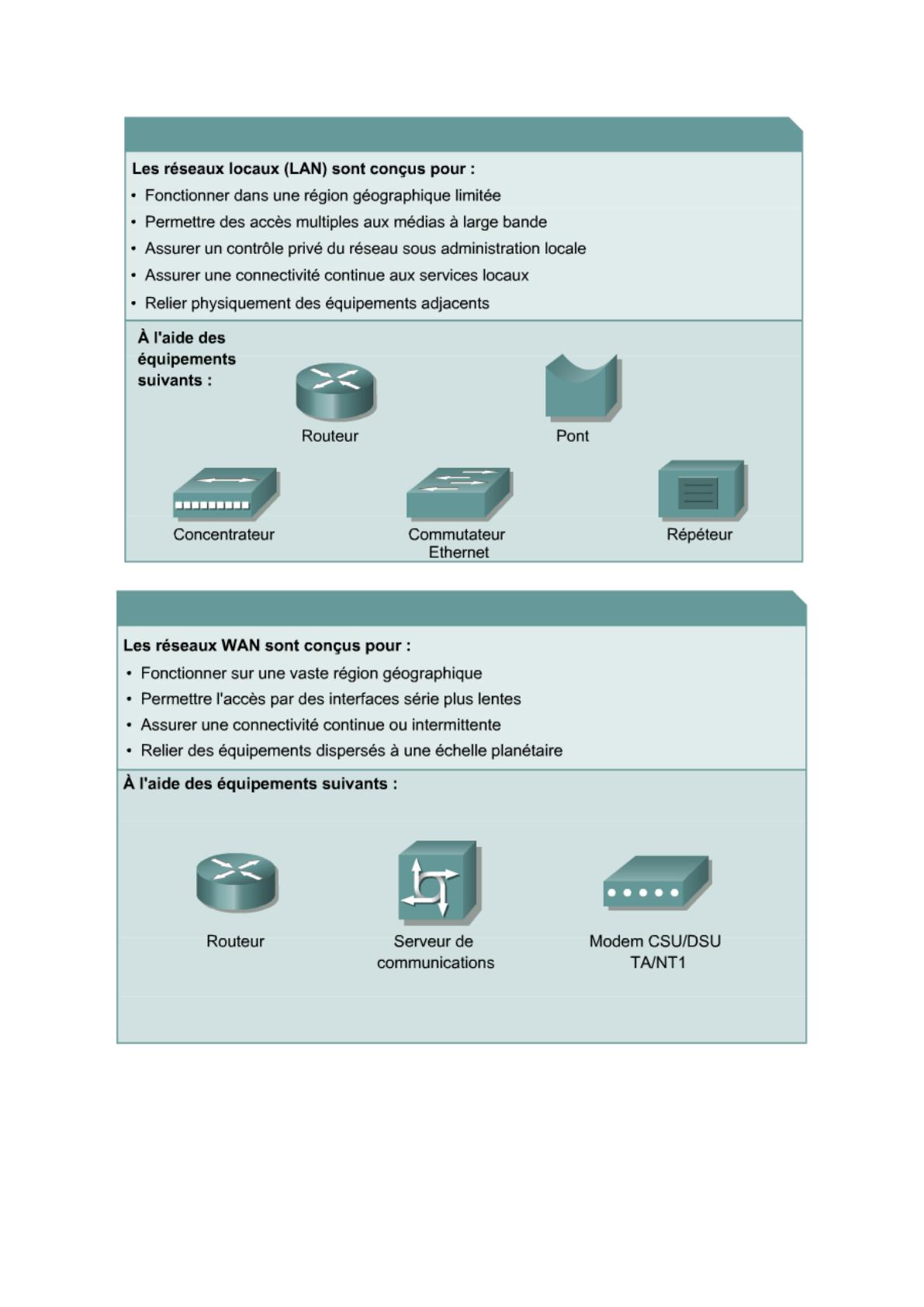 Les réseaux locaux (LAN) sont conçus pour :

• Fonctionner dans une région géographique limitée
• Permettre des accès multiples aux médias à large bande
• Assurer un contrôle privé du réseau sous administration locale
• Assurer une connectivité continue aux services locaux
• Relier physiquement des équipements adjacents

À l'aide des équipements suivants :

Routeur

Pont

Concentrateur

Commutateur Ethernet

Répéteur

Les réseaux WAN sont conçus pour :

• Fonctionner sur une vaste région géographique
• Permettre l'accès par des interfaces série plus lentes
• Assurer une connectivité continue ou intermittente
• Relier des équipements dispersés à une échelle planétaire

À l'aide des équipements suivants :

Routeur

Serveur de communications

Modem CSU/DSU TA/NT1