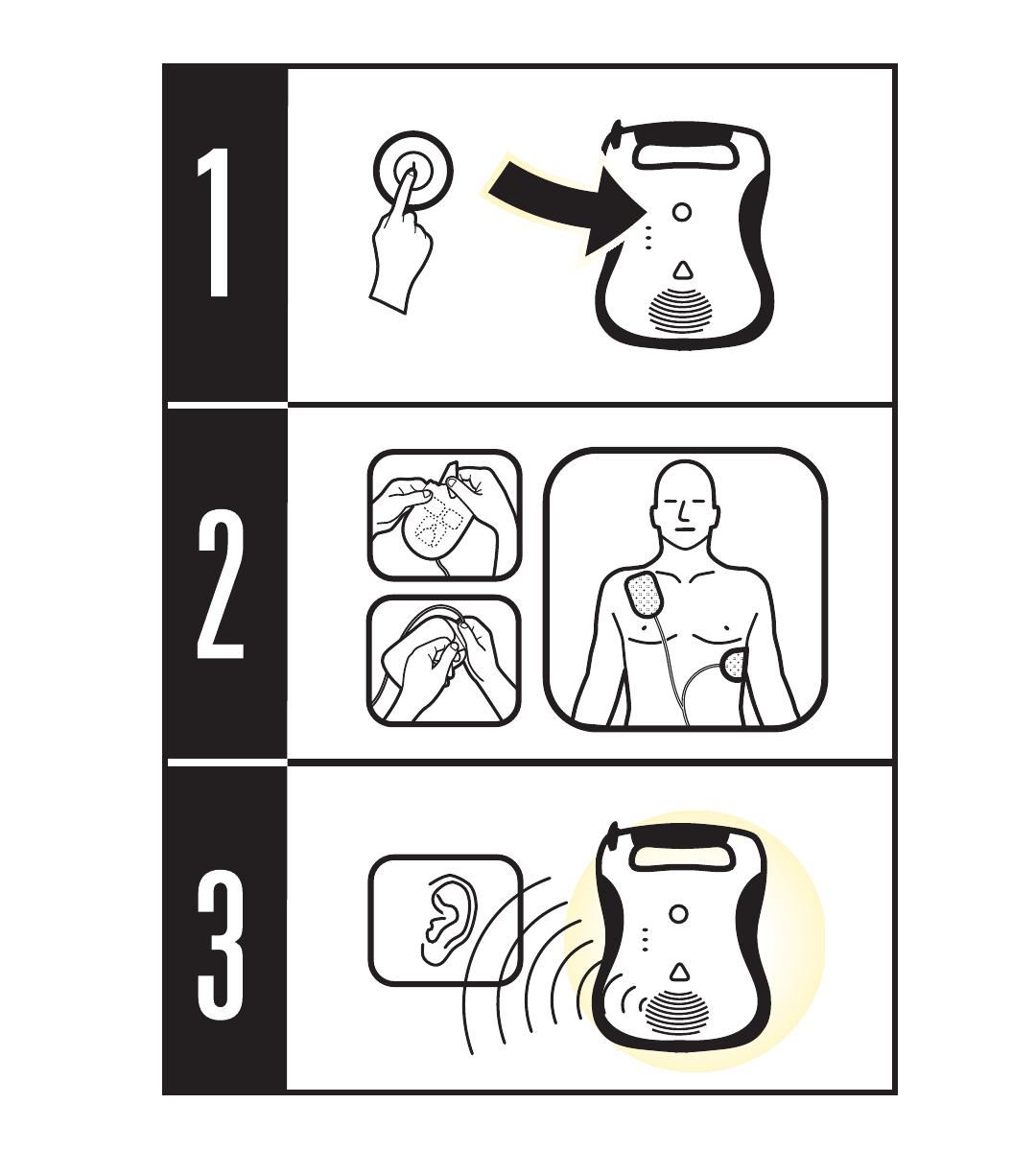 1

2

3