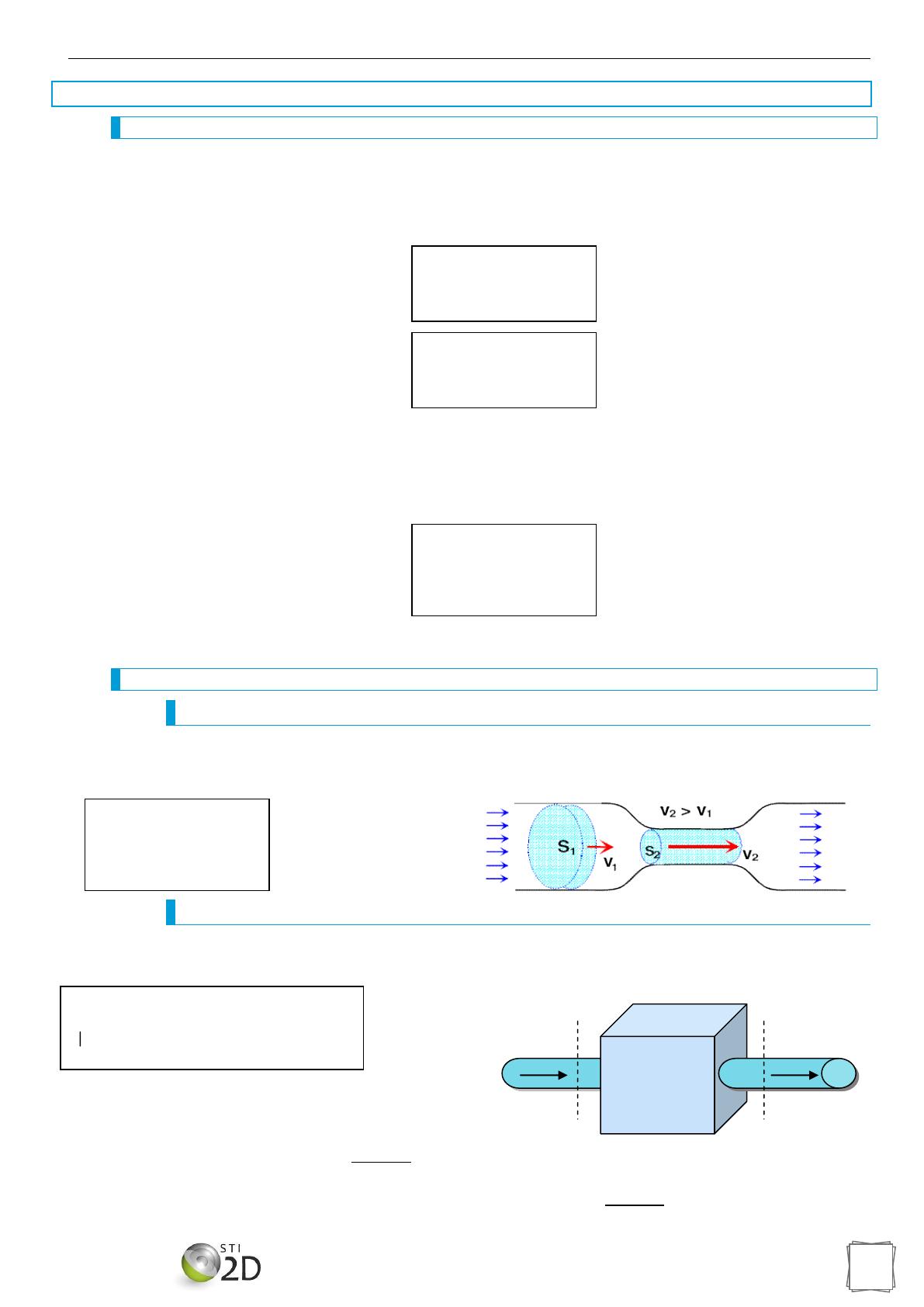 $v_2 > v_1$

$S_1$

$v_1$

$S_2$

$v_2$

STI

2D