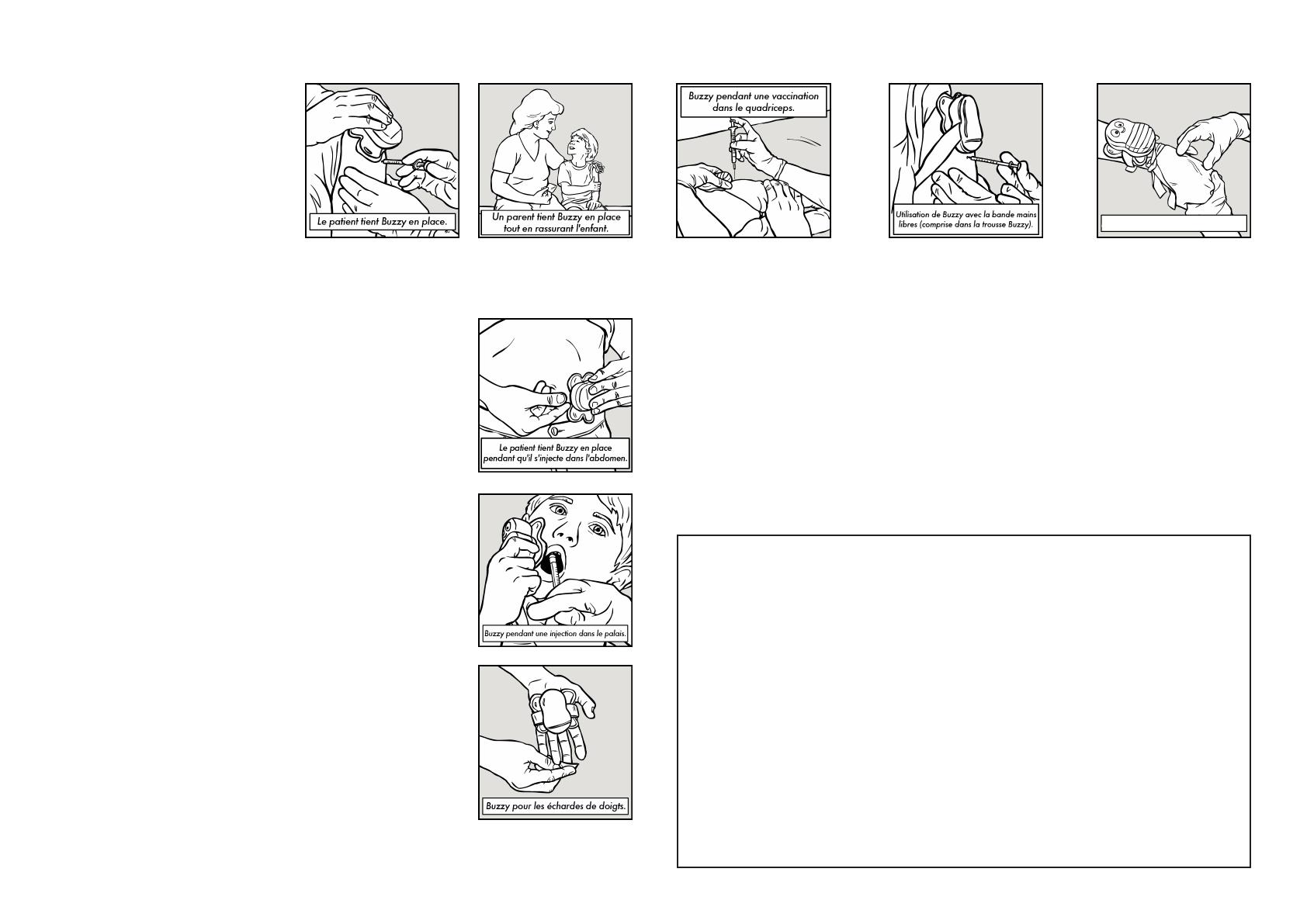 Le patient tient Buzzy en place.

Un parent tient Buzzy en place tout en rassurant l'enfant.

Buzzy pendant une vaccination dans le quadriceps.

Utilisation de Buzzy avec la bande mains libres (comprise dans la trousse Buzzy).

Le patient tient Buzzy en place pendant qu'il s'injecte dans l'abdomen.

Buzzy pendant une injection dans le palais.

Buzzy pour les échardes de doigts.