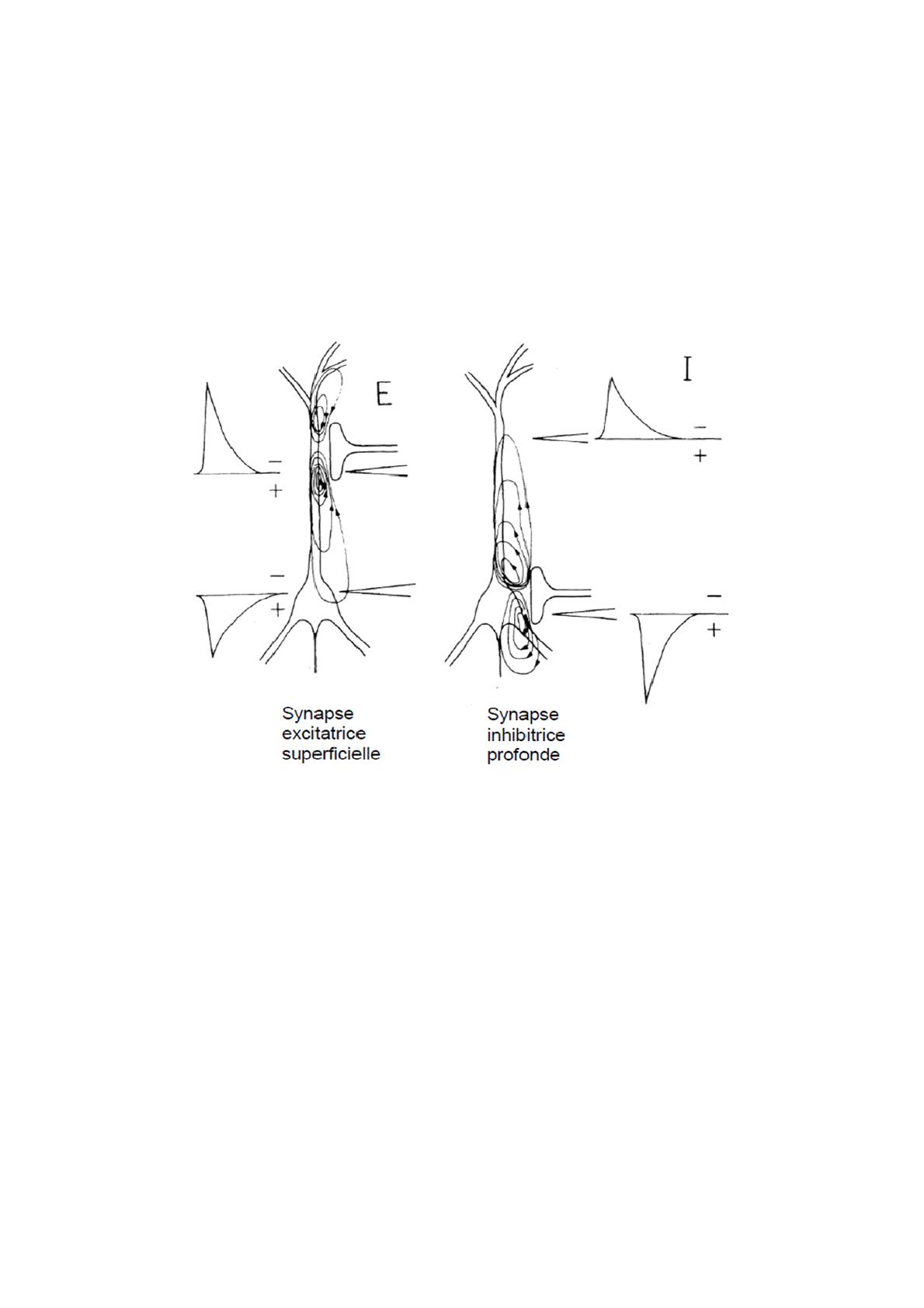 E

−
+

−
+

I

−
+

−
+

Synapse excitatrice superficielle

Synapse inhibitrice profonde