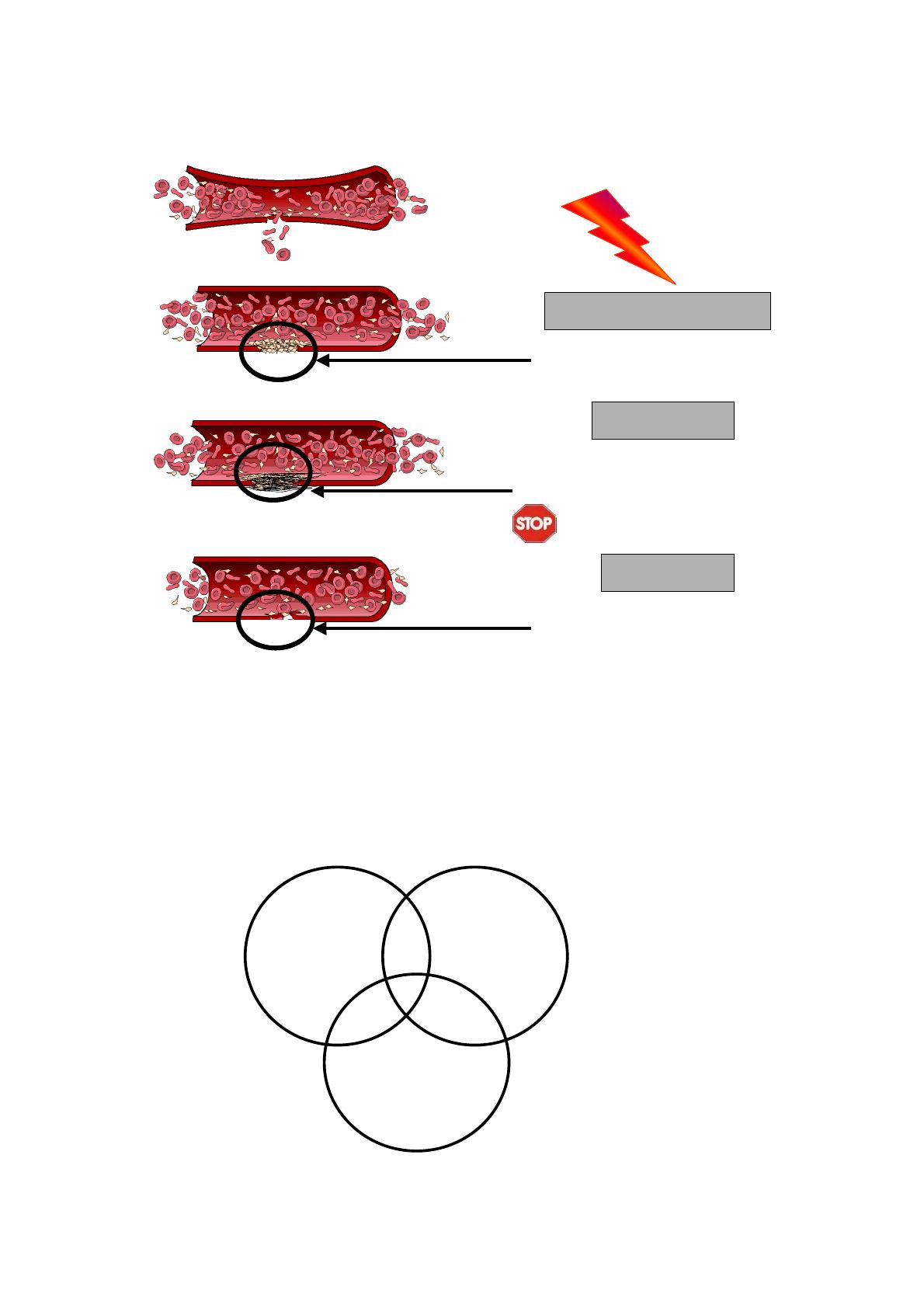 STOP