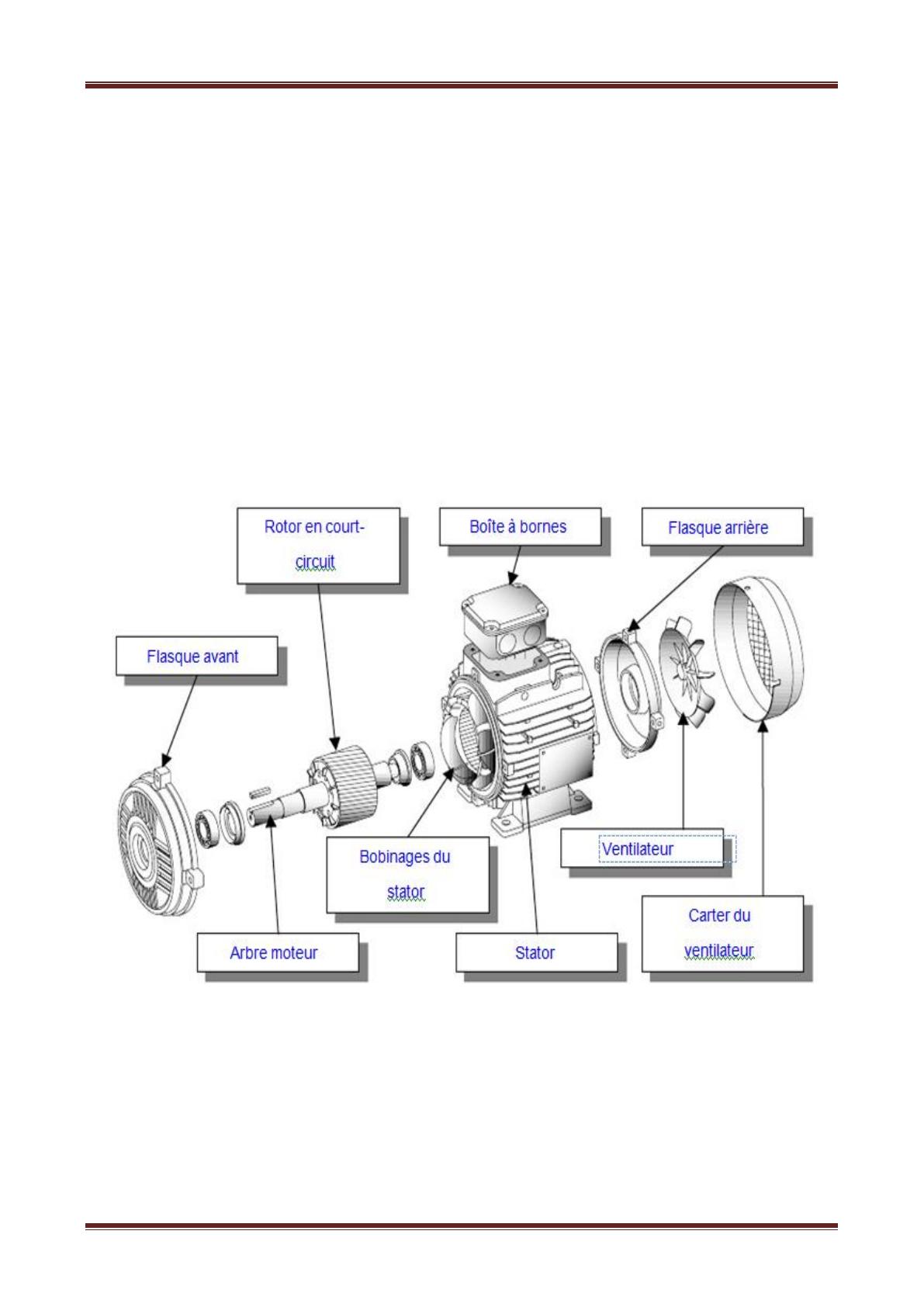 Rotor en court-circuit

Boîte à bornes

Flasque arrière

Flasque avant

Bobinages du stator

Ventilateur

Arbre moteur

Stator

Carter du ventilateur