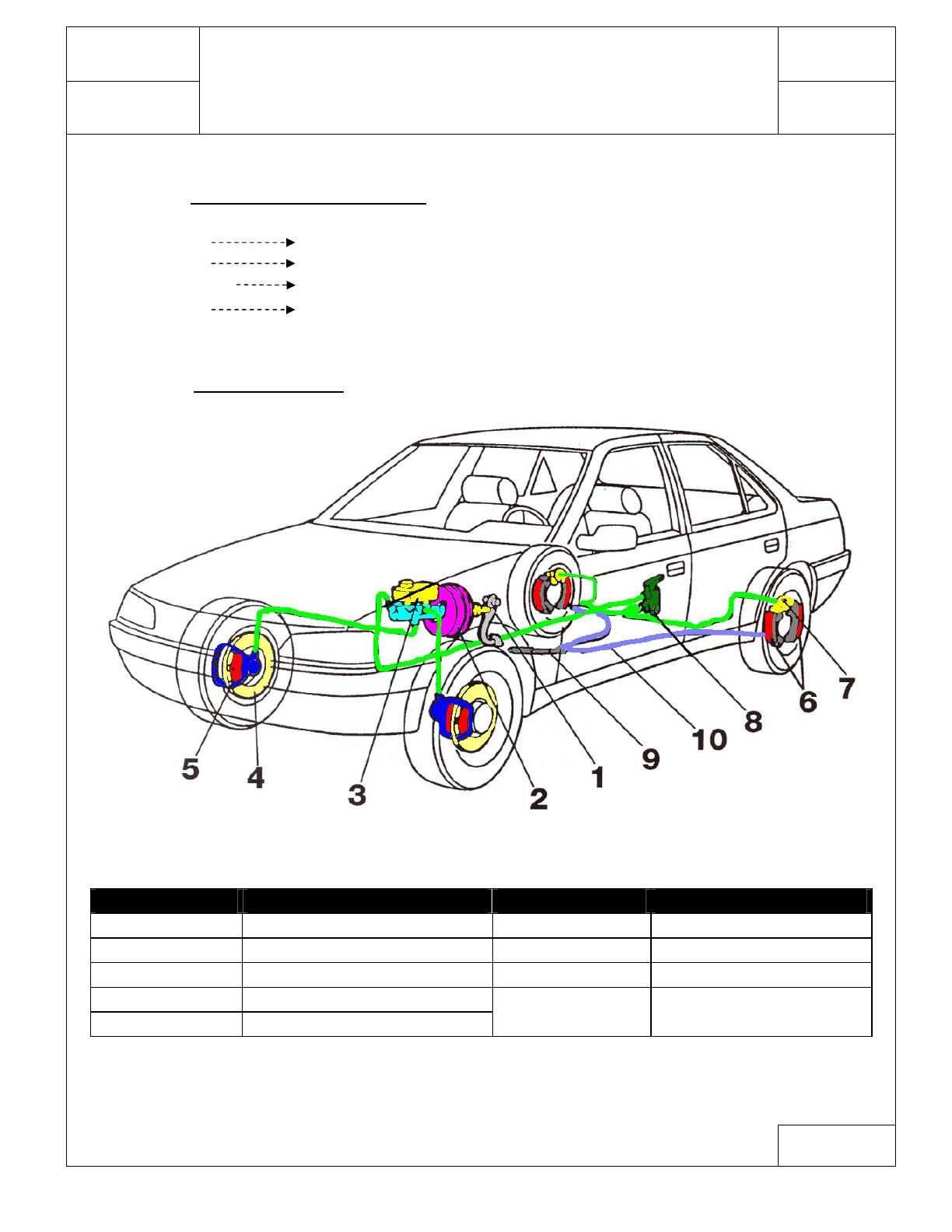 5
4
3
2
1
9
10
8
6
7