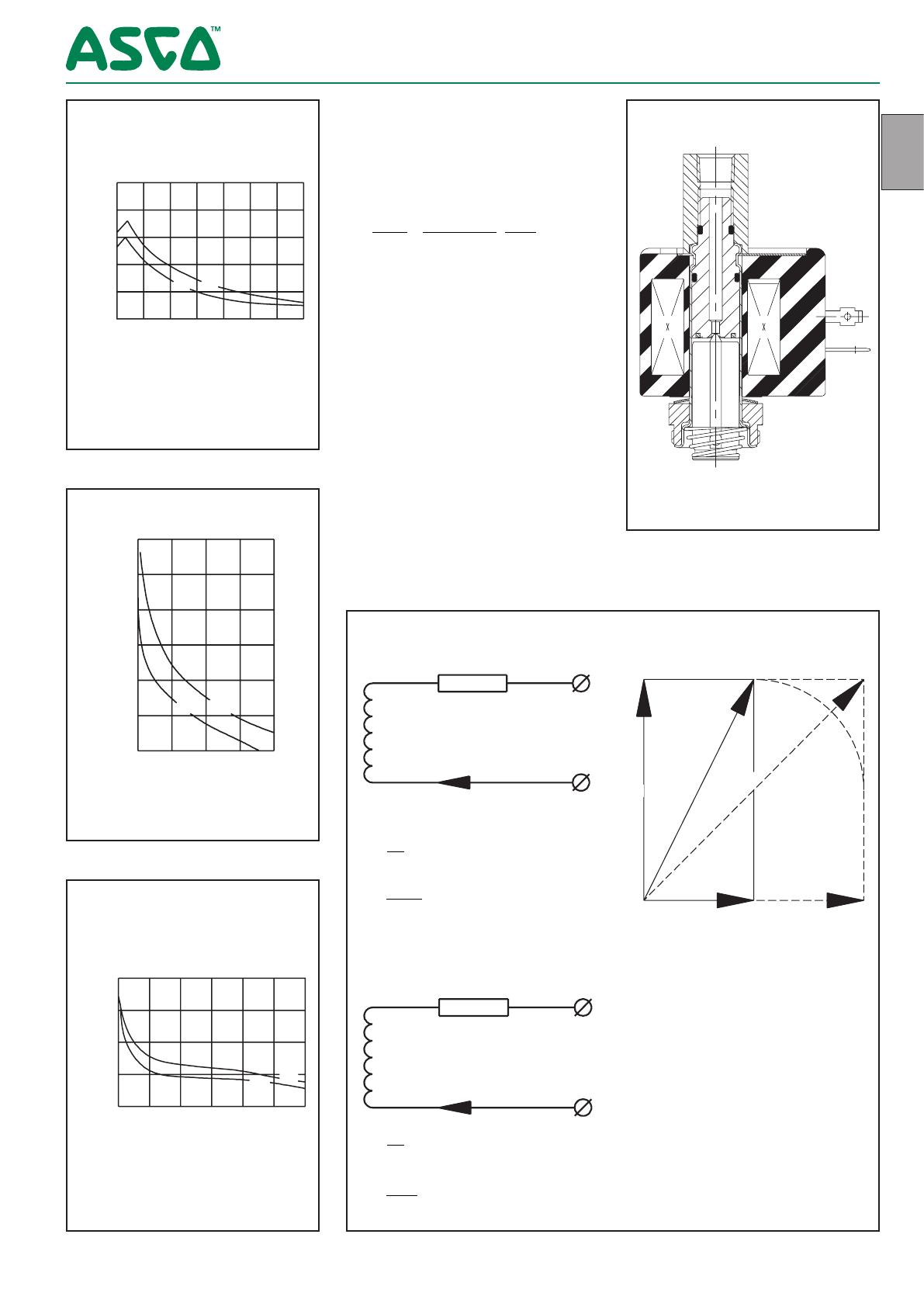 ASCO™