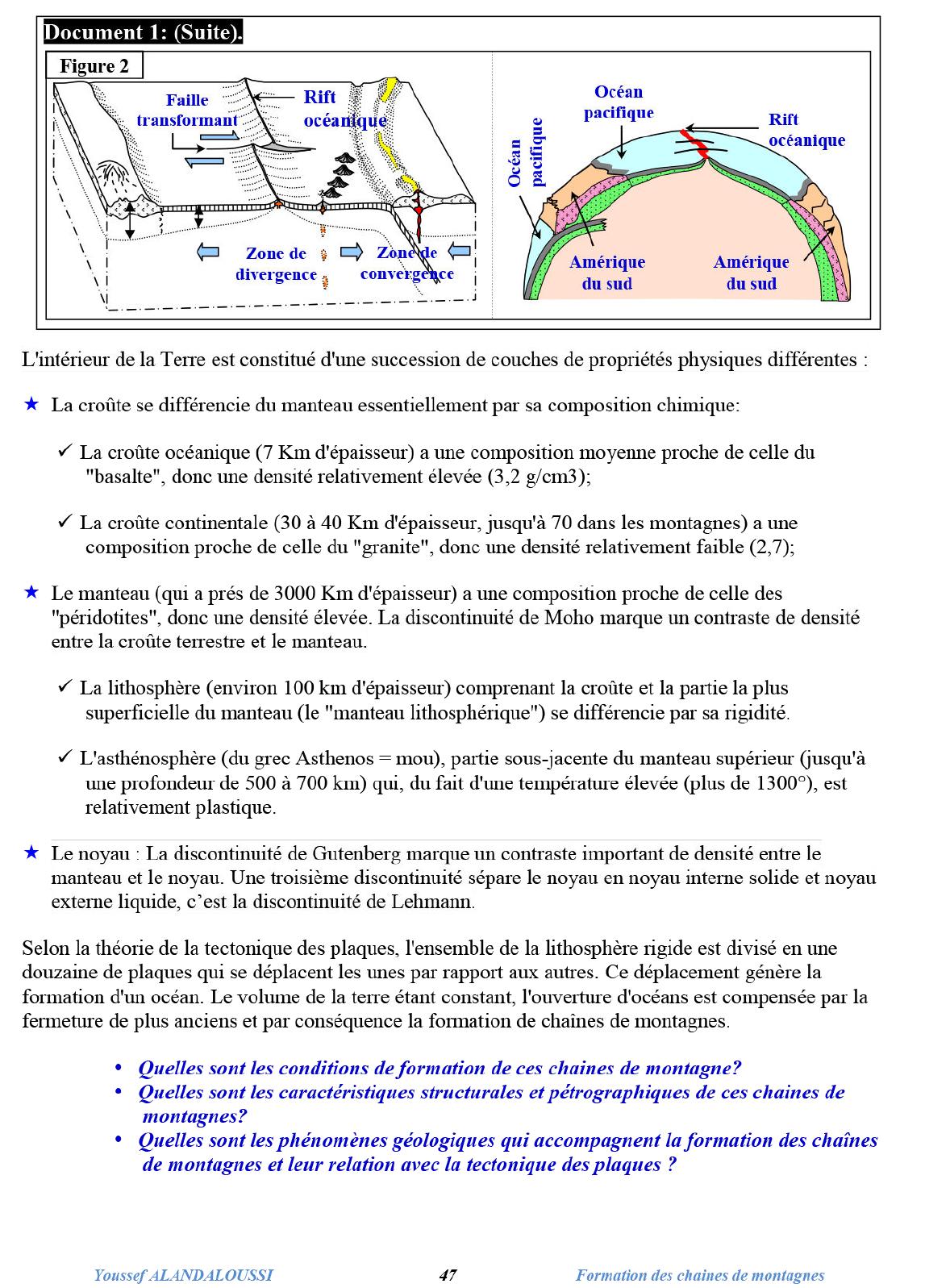 Document 1: (Suite).

Figure 2

Faille transformant

Rift océanique

Zone de divergence

Zone de convergence

Océan pacifique

Océan pacifique

Rift océanique

Amérique du sud

Amérique du sud

L'intérieur de la Terre est constitué d'une succession de couches de propriétés physiques différentes :

★ La croûte se différencie du manteau essentiellement par sa composition chimique:

✓ La croûte océanique (7 Km d'épaisseur) a une composition moyenne proche de celle du "basalte", donc une densité relativement élevée (3,2 g/cm3);

✓ La croûte continentale (30 à 40 Km d'épaisseur, jusqu'à 70 dans les montagnes) a une composition proche de celle du "granite", donc une densité relativement faible (2,7);

★ Le manteau (qui a prés de 3000 Km d'épaisseur) a une composition proche de celle des "péridotites", donc une densité élevée. La discontinuité de Moho marque un contraste de densité entre la croûte terrestre et le manteau.

✓ La lithosphère (environ 100 km d'épaisseur) comprenant la croûte et la partie la plus superficielle du manteau (le "manteau lithosphérique") se différencie par sa rigidité.

✓ L'asthénosphère (du grec Asthenos = mou), partie sous-jacente du manteau supérieur (jusqu'à une profondeur de 500 à 700 km) qui, du fait d'une température élevée (plus de 1300°), est relativement plastique.

★ Le noyau : La discontinuité de Gutenberg marque un contraste important de densité entre le manteau et le noyau. Une troisième discontinuité sépare le noyau en noyau interne solide et noyau externe liquide, c'est la discontinuité de Lehmann.

Selon la théorie de la tectonique des plaques, l'ensemble de la lithosphère rigide est divisé en une douzaine de plaques qui se déplacent les unes par rapport aux autres. Ce déplacement génère la formation d'un océan. Le volume de la terre étant constant, l'ouverture d'océans est compensée par la fermeture de plus anciens et par conséquence la formation de chaînes de montagnes.

• Quelles sont les conditions de formation de ces chaines de montagne?
• Quelles sont les caractéristiques structurales et pétrographiques de ces chaines de montagnes?
• Quelles sont les phénomènes géologiques qui accompagnent la formation des chaînes de montagnes et leur relation avec la tectonique des plaques ?

Youssef ALANDALOUSSI 47 Formation des chaines de montagnes