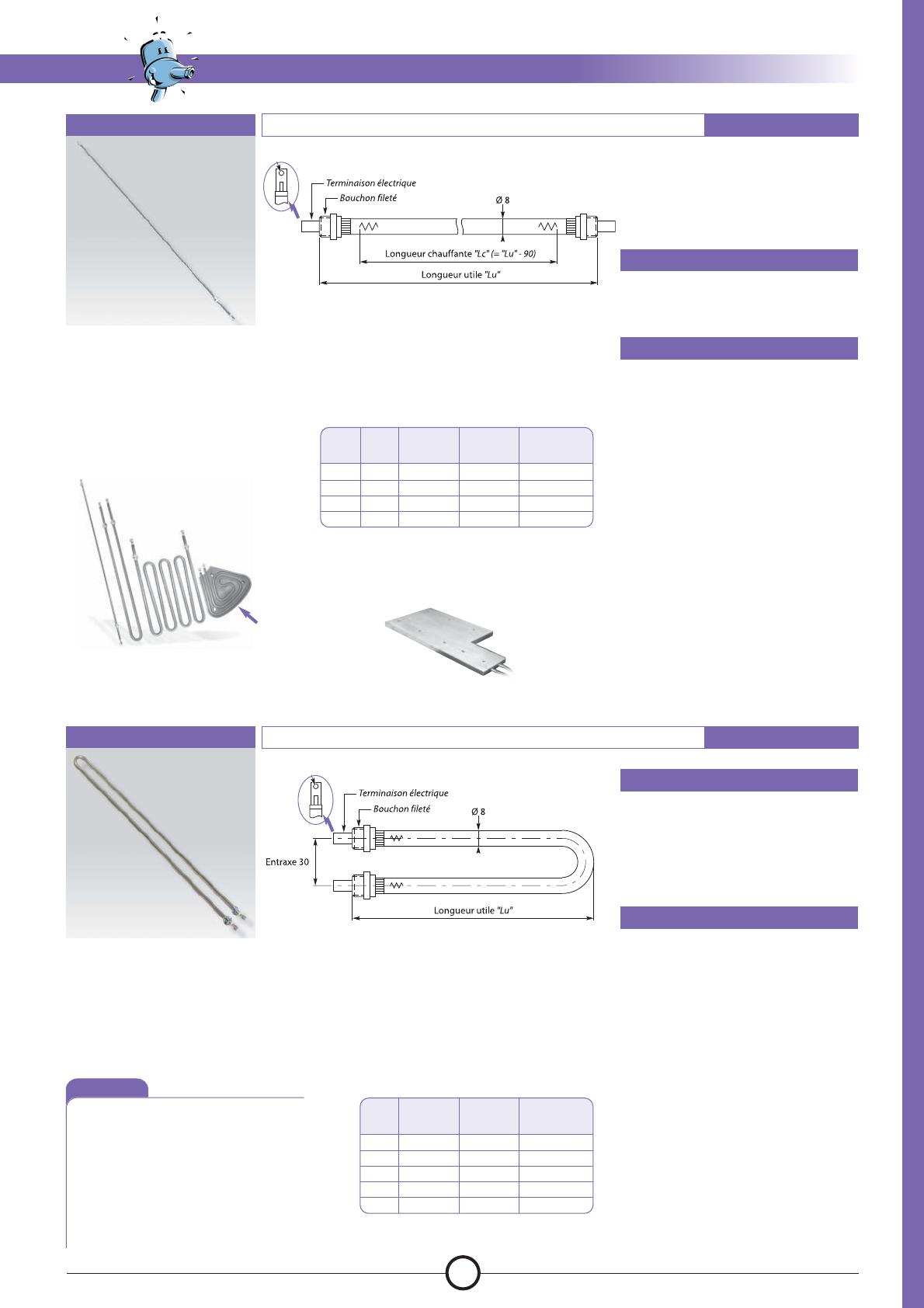 Terminaison électrique
Bouchon fileté
Ø 8
Longueur chauffante "Lc" (= "Lu" - 90)
Longueur utile "Lu"

Terminaison électrique
Bouchon fileté
Ø 8
Entraxe 30
Longueur utile "Lu"