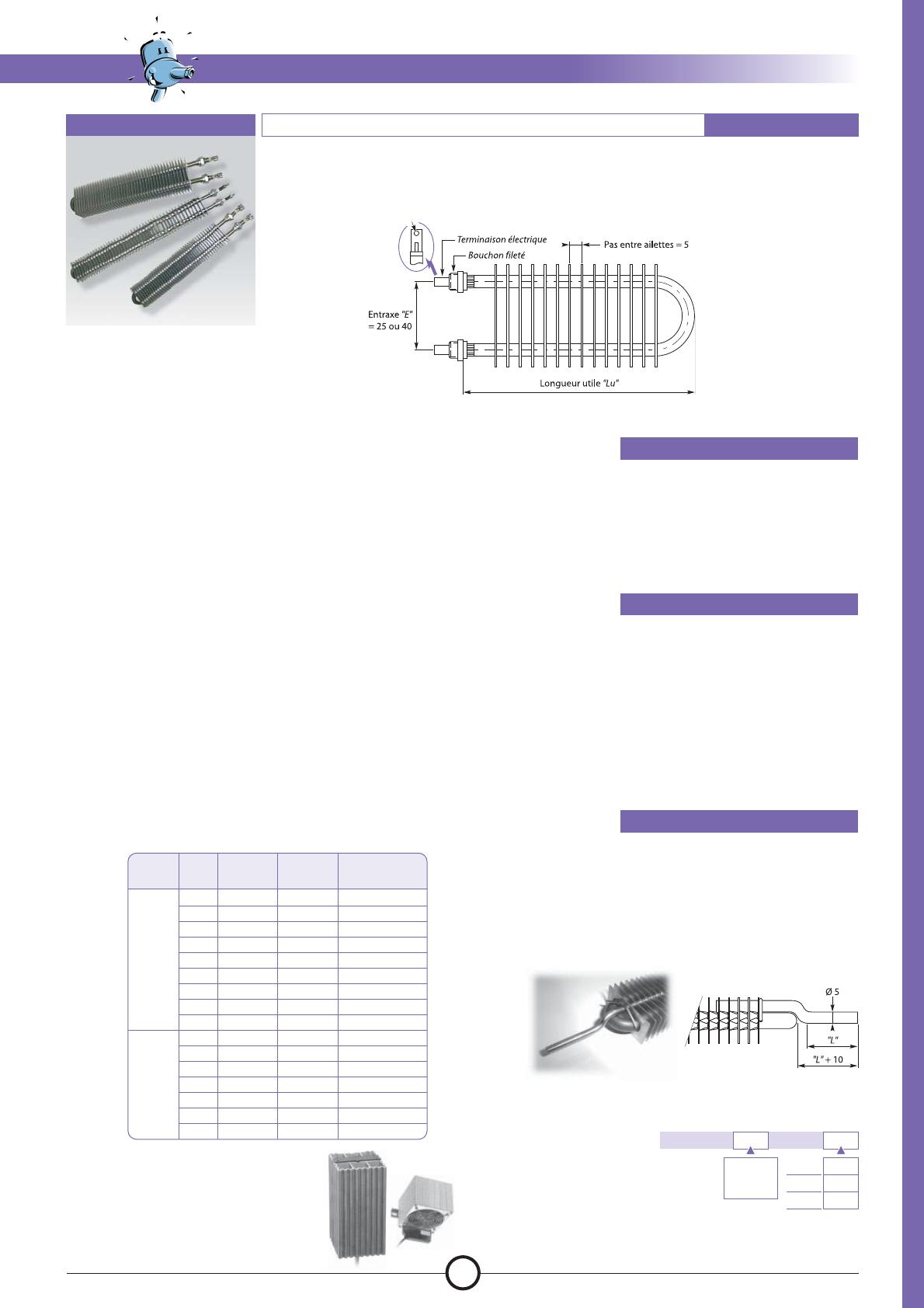 Terminaison électrique

Bouchon fileté

Pas entre ailettes = 5

Entraxe "E" = 25 ou 40

Longueur utile "Lu"

Ø 5

"L"

"L" + 10