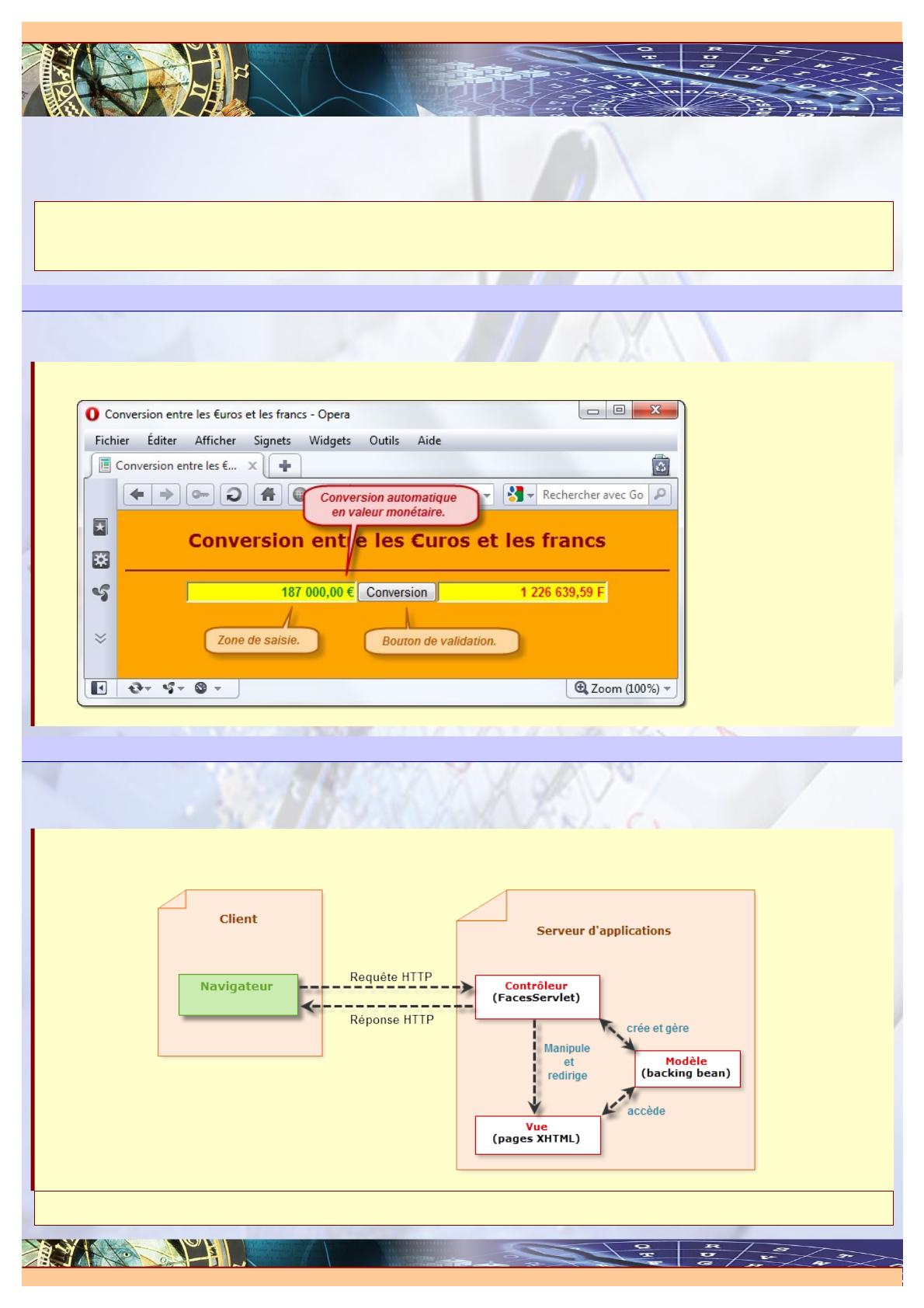 Conversion entre les €uros et les francs - Opera

Fichier Éditer Afficher Signets Widgets Outils Aide

Conversion entre les €...

Rechercher avec Go

Conversion automatique en valeur monétaire.

Conversion entre les €uros et les francs

187 000,00 € Conversion 1 226 639,59 F

Zone de saisie.

Bouton de validation.

Zoom (100%)

Client

Navigateur

Requête HTTP

Réponse HTTP

Serveur d'applications

Contrôleur (FacesServlet)

crée et gère

Manipule et redirige

Modèle (backing bean)

accède

Vue (pages XHTML)