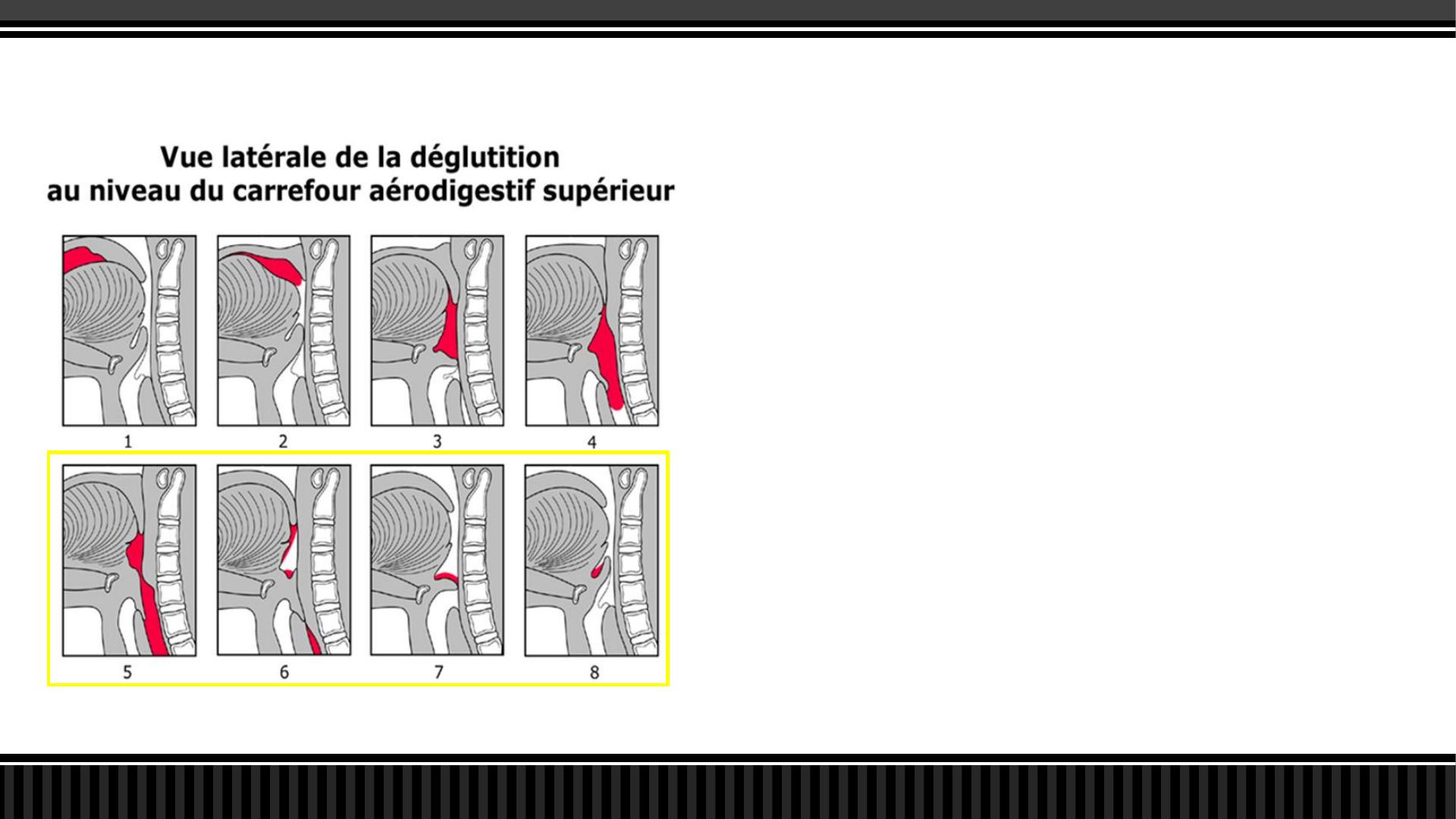 Vue latérale de la déglutition
au niveau du carrefour aérodigestif supérieur

1
2
3
4
5
6
7
8