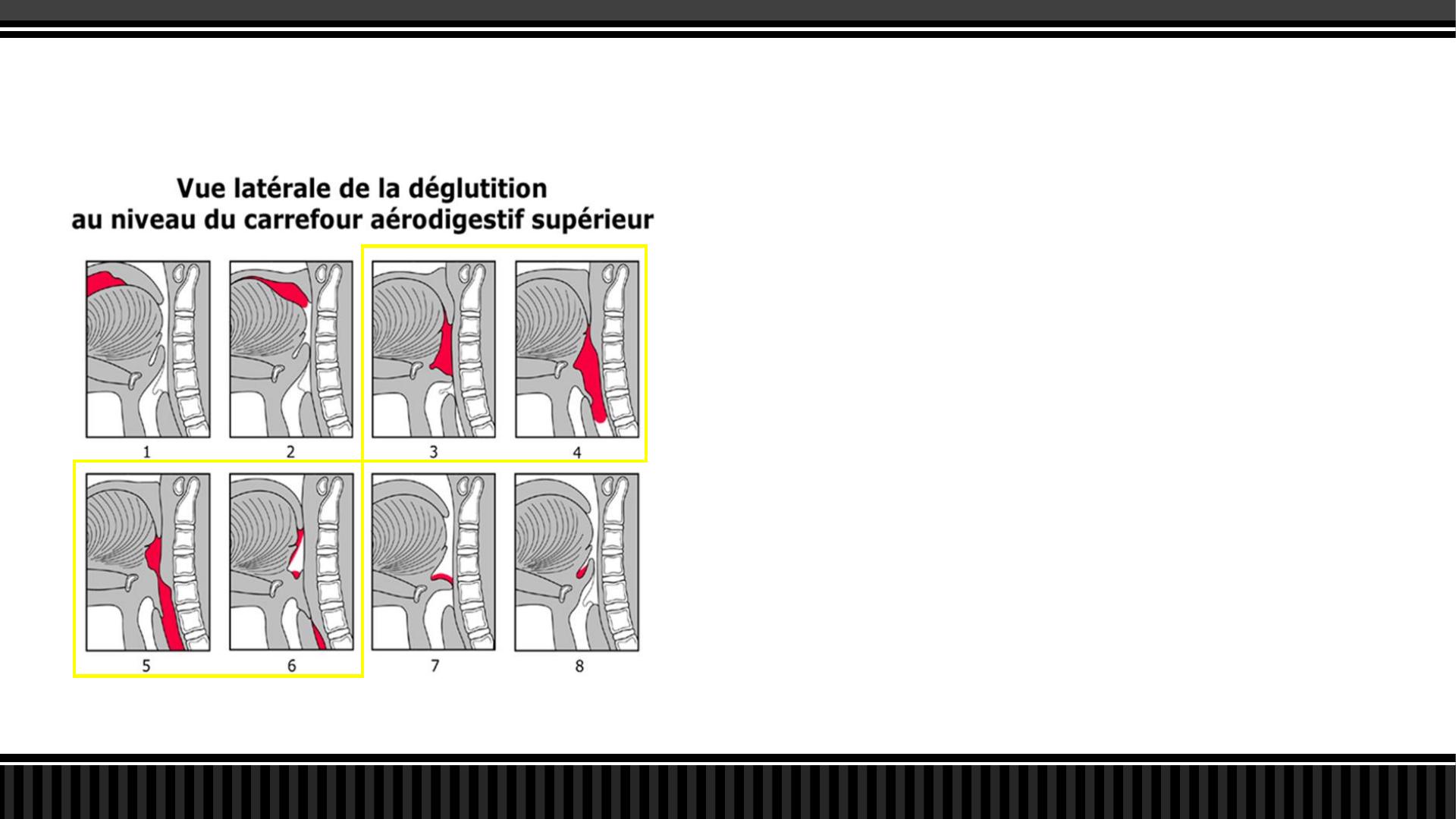 Vue latérale de la déglutition
au niveau du carrefour aérodigestif supérieur

1
2
3
4
5
6
7
8