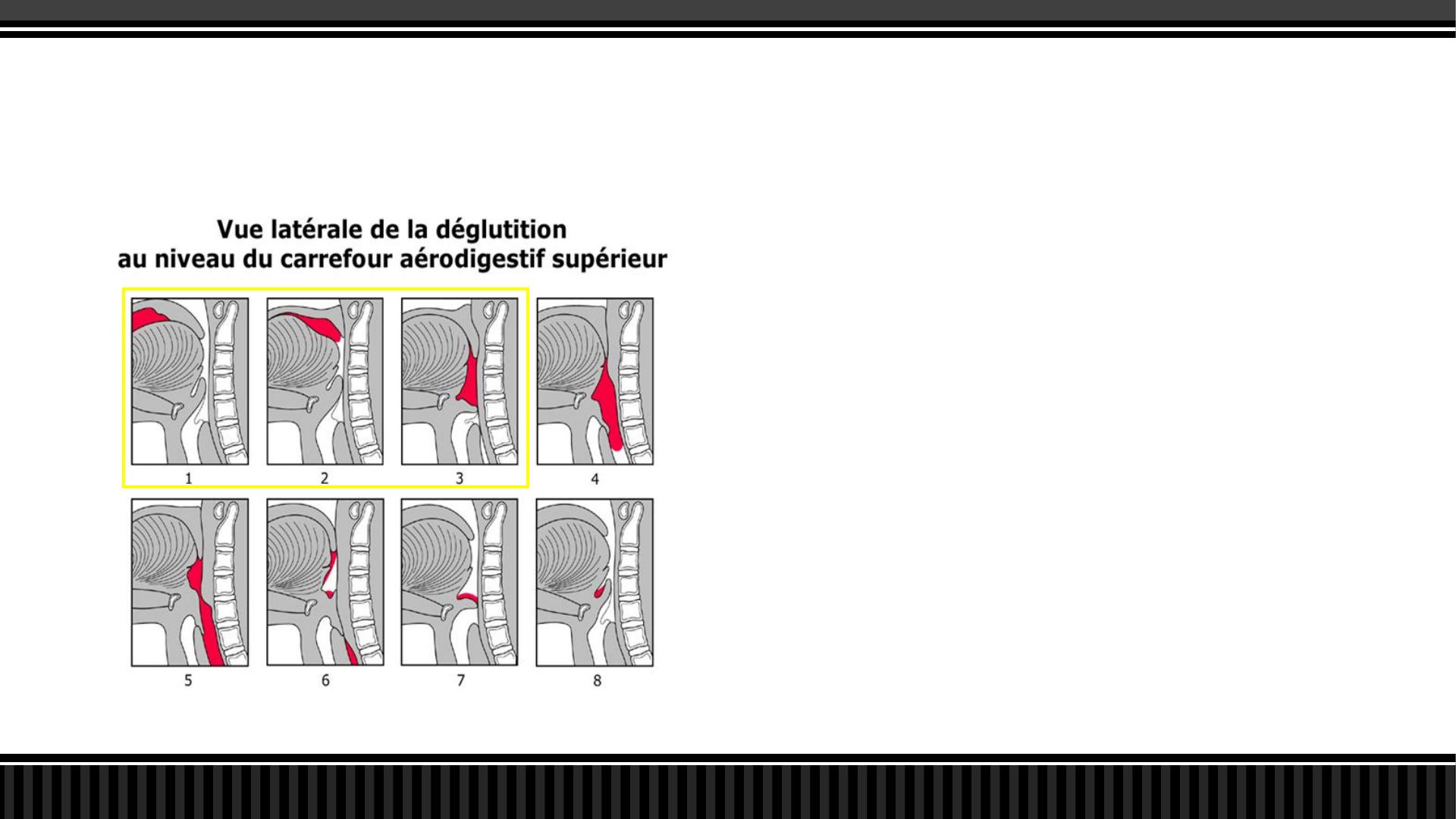 Vue latérale de la déglutition
au niveau du carrefour aérodigestif supérieur

1
2
3
4
5
6
7
8