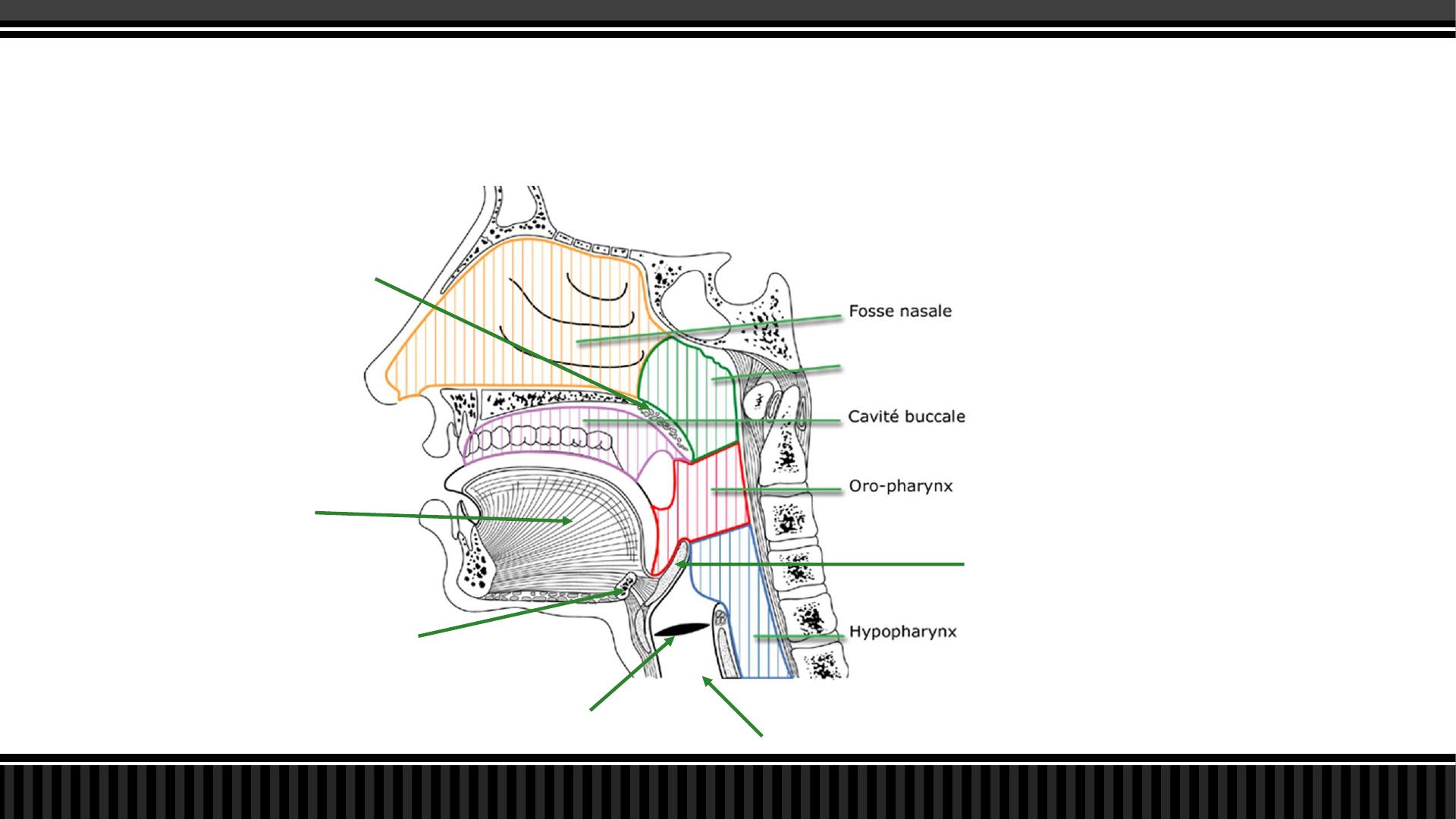 Fosse nasale

Cavité buccale

Oro-pharynx

Hypopharynx