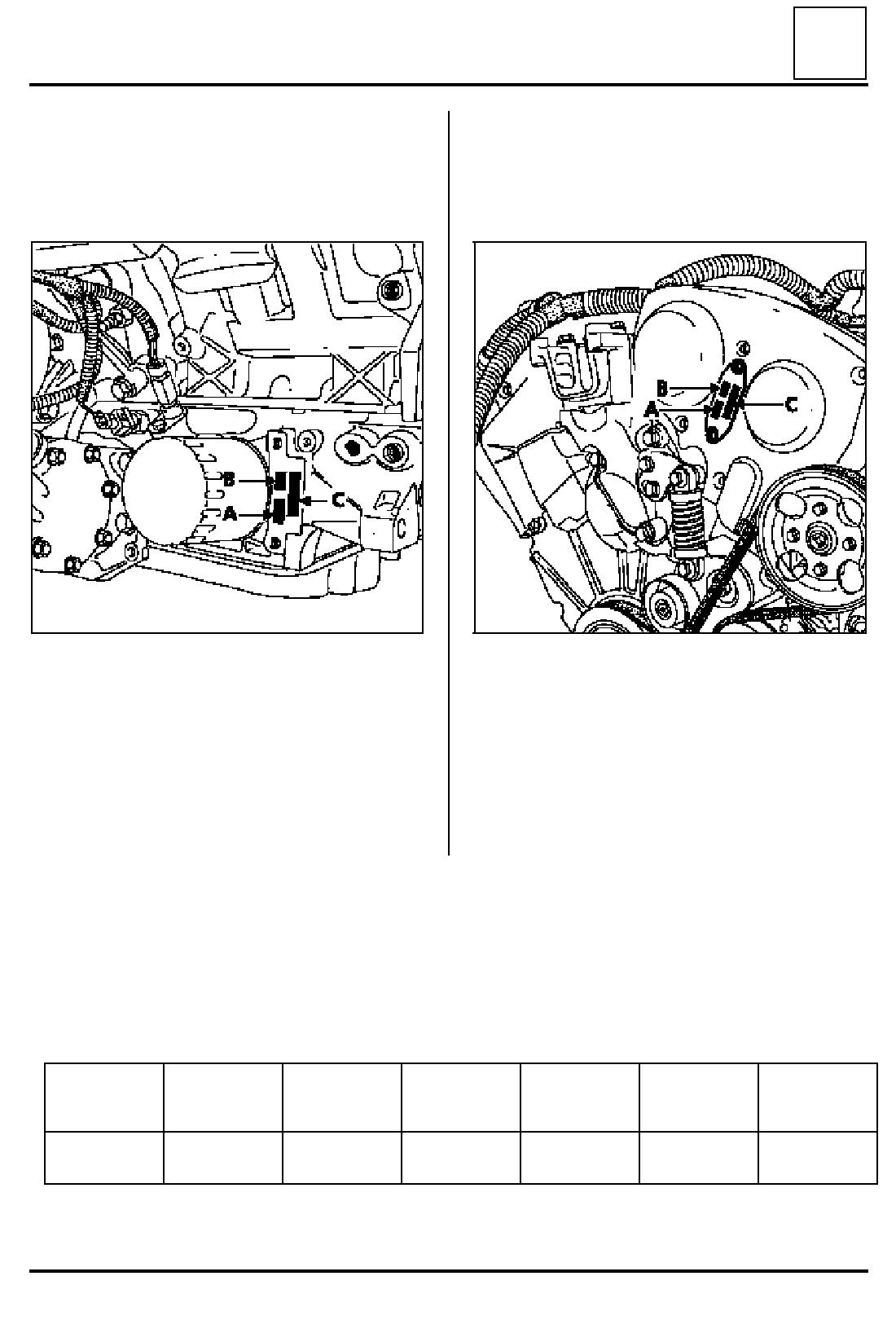 B
A
C

B
A
C